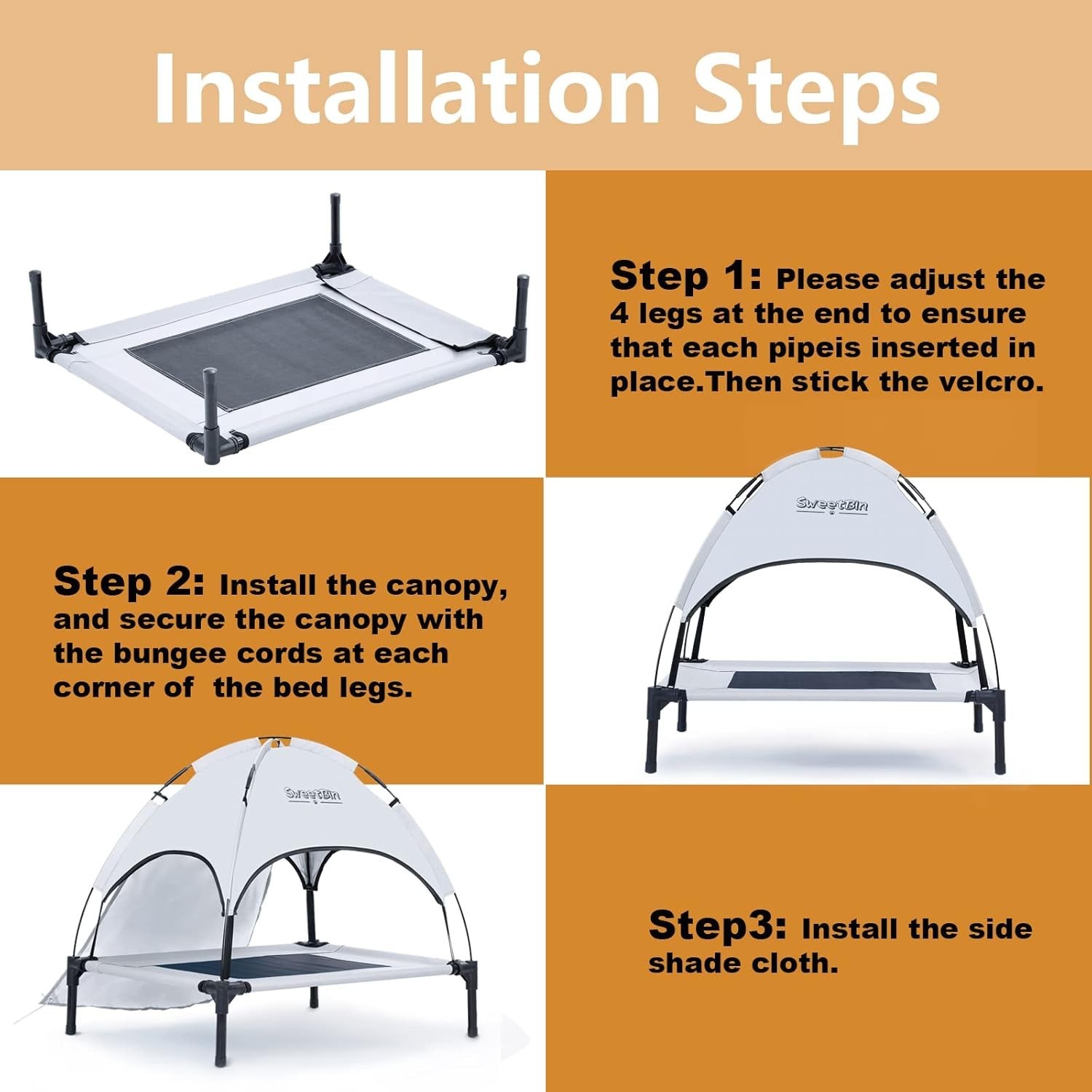 Installation Steps

Step 1: Please adjust the 4 legs at the end to ensure that each pipeis inserted in place.Then stick the velcro.

SweetBin

Step 2: Install the canopy, and secure the canopy with the bungee cords at each corner of  the bed legs.

SweetBin

Step3: Install the side shade cloth.