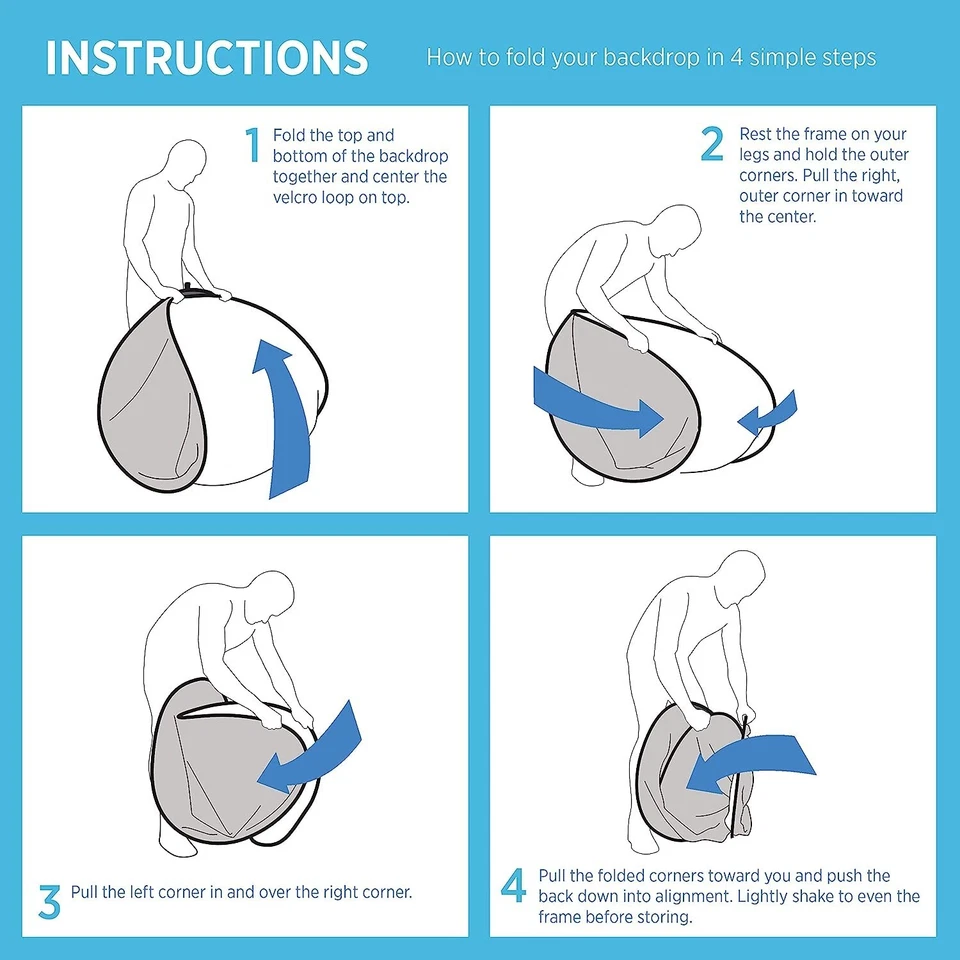 INSTRUCTIONS

How to fold your backdrop in 4 simple steps

1 Fold the top and bottom of the backdrop together and center the velcro loop on top.

2 Rest the frame on your legs and hold the outer corners. Pull the right, outer corner in toward the center.

3 Pull the left corner in and over the right corner.

4 Pull the folded corners toward you and push the back down into alignment. Lightly shake to even the frame before storing.