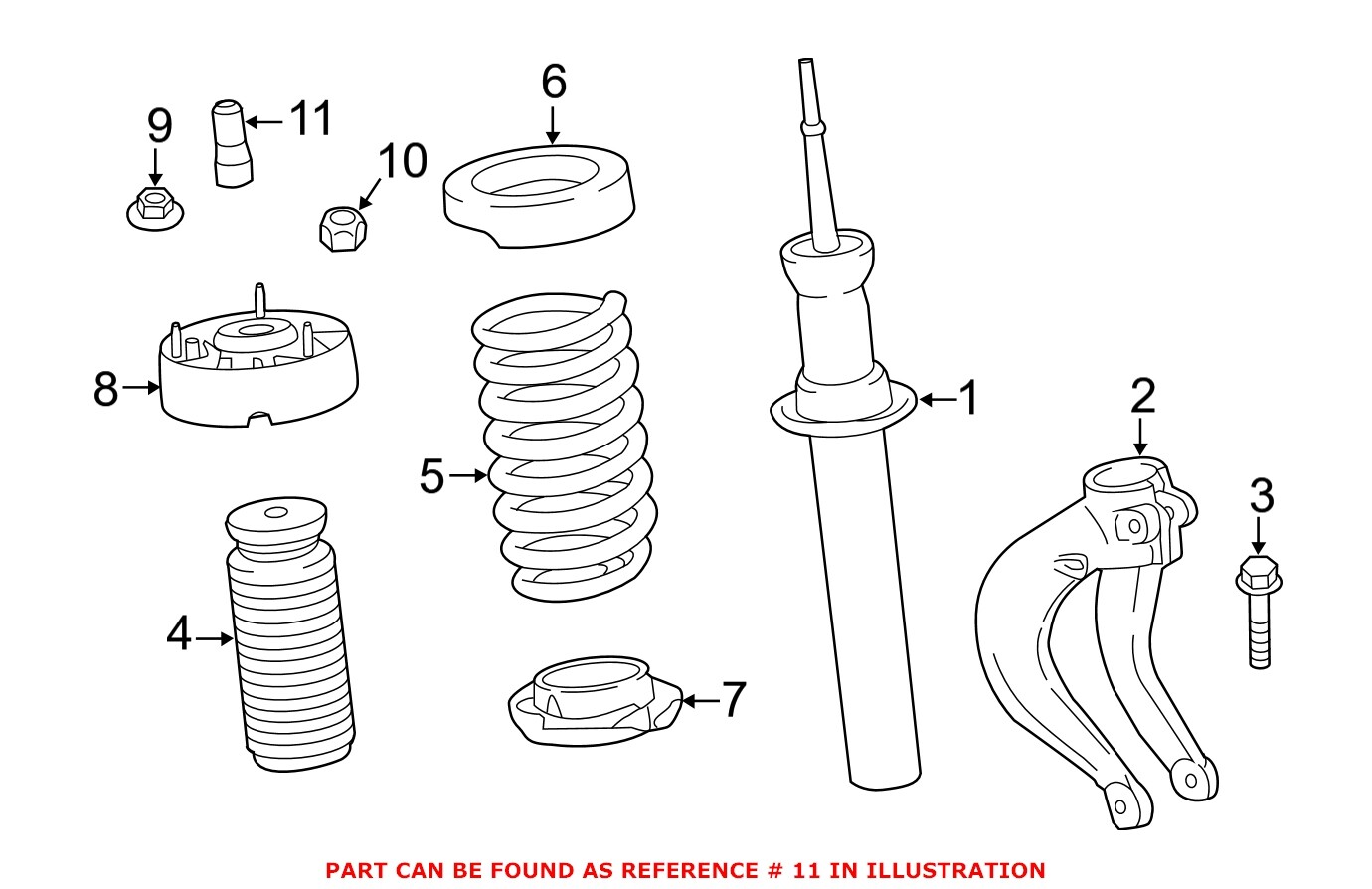 6
9
11
10
8
5
1
2
3
4
7

PART CAN BE FOUND AS REFERENCE # 11 IN ILLUSTRATION