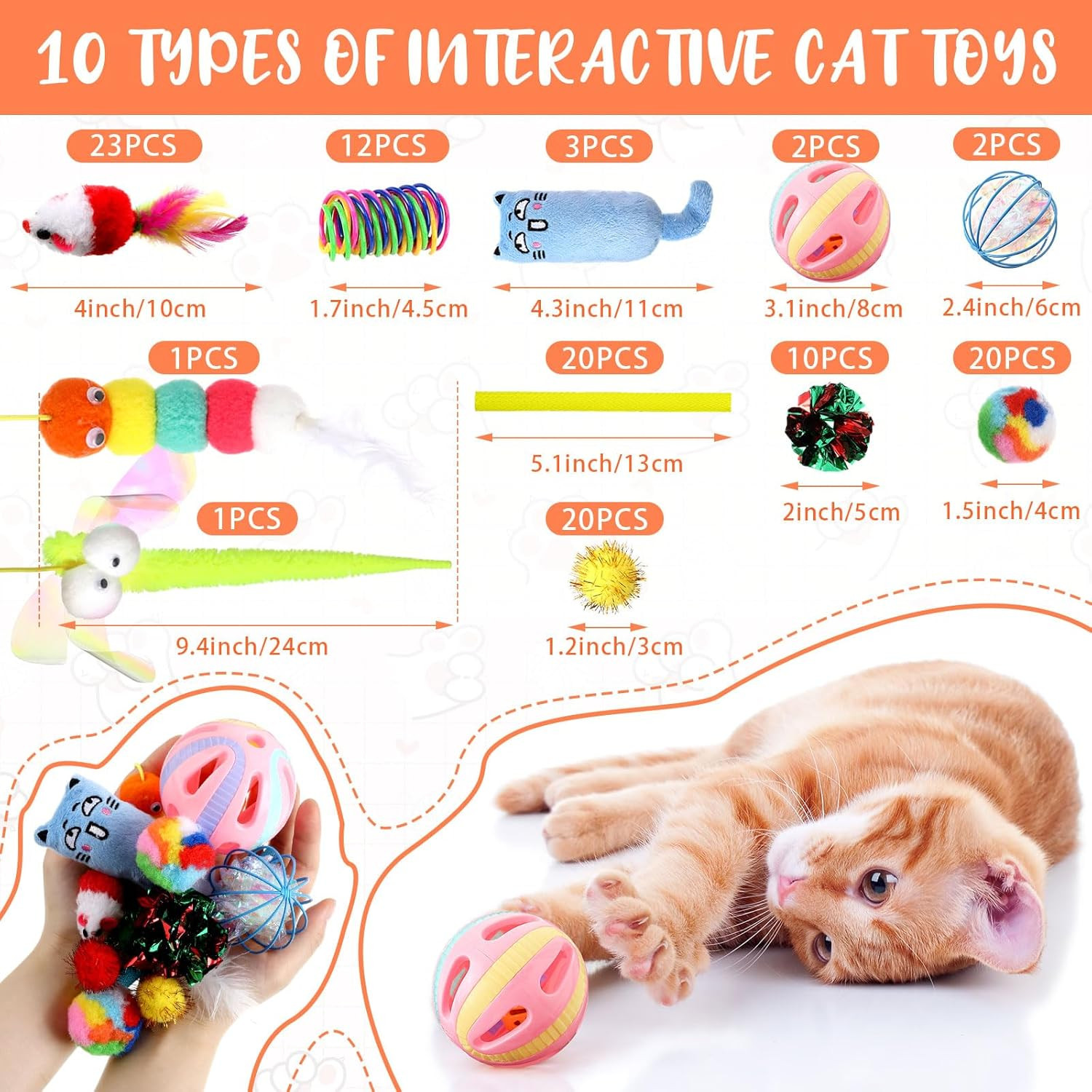 10 TYPES OF INTERACTIVE CAT TOYS

23PCS
4inch/10cm

12PCS
1.7inch/4.5cm

3PCS
4.3inch/11cm

2PCS
3.1inch/8cm

2PCS
2.4inch/6cm

1PCS

1PCS
9.4inch/24cm

20PCS
5.1inch/13cm

20PCS
1.2inch/3cm

10PCS
2inch/5cm

20PCS
1.5inch/4cm