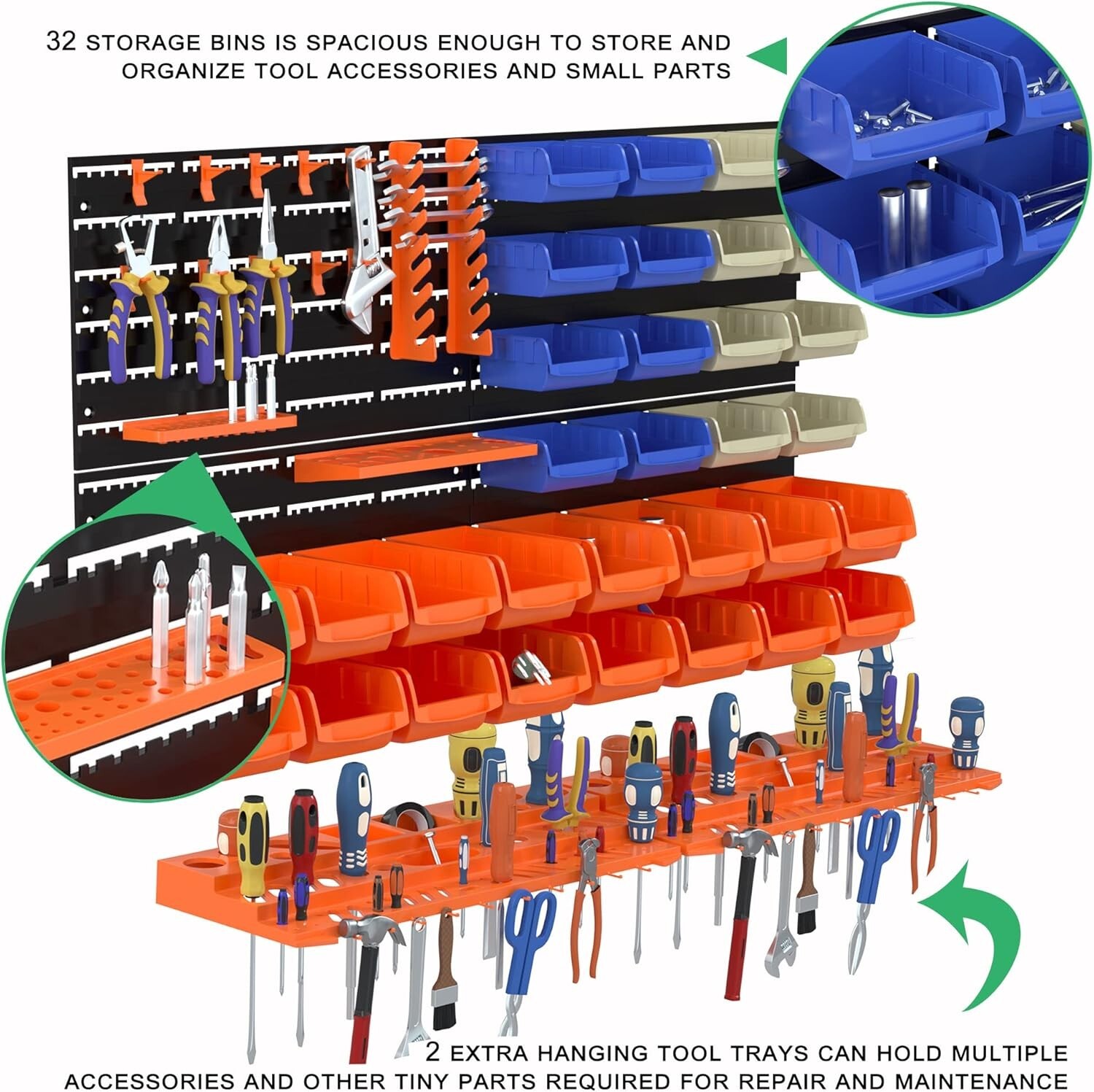 32 STORAGE BINS IS SPACIOUS ENOUGH TO STORE AND ORGANIZE TOOL ACCESSORIES AND SMALL PARTS

2 EXTRA HANGING TOOL TRAYS CAN HOLD MULTIPLE ACCESSORIES AND OTHER TINY PARTS REQUIRED FOR REPAIR AND MAINTENANCE