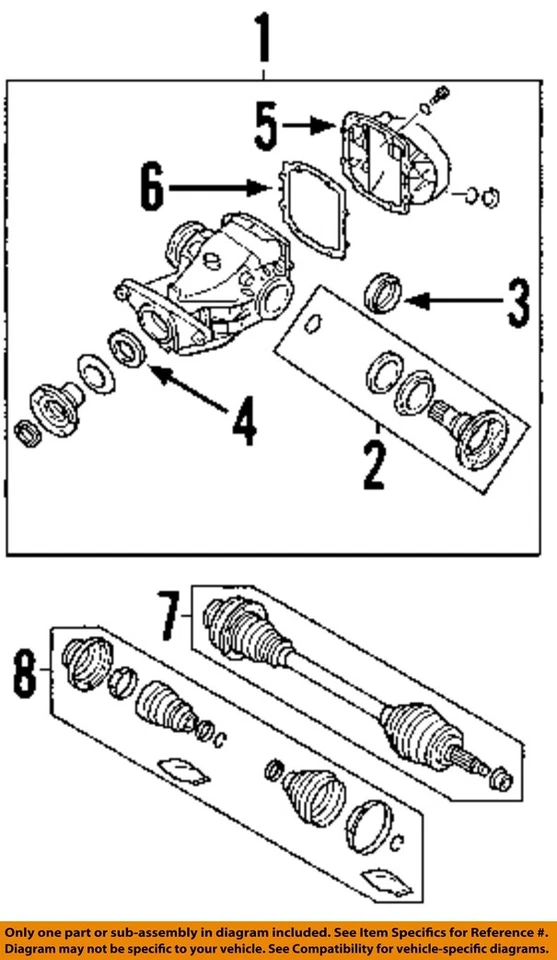 1

5

6

3

4

2

7

8

Only one part or sub-assembly in diagram included. See Item Specifics for Reference #. Diagram may not be specific to your vehicle. See Compatibility for vehicle-specific diagrams.