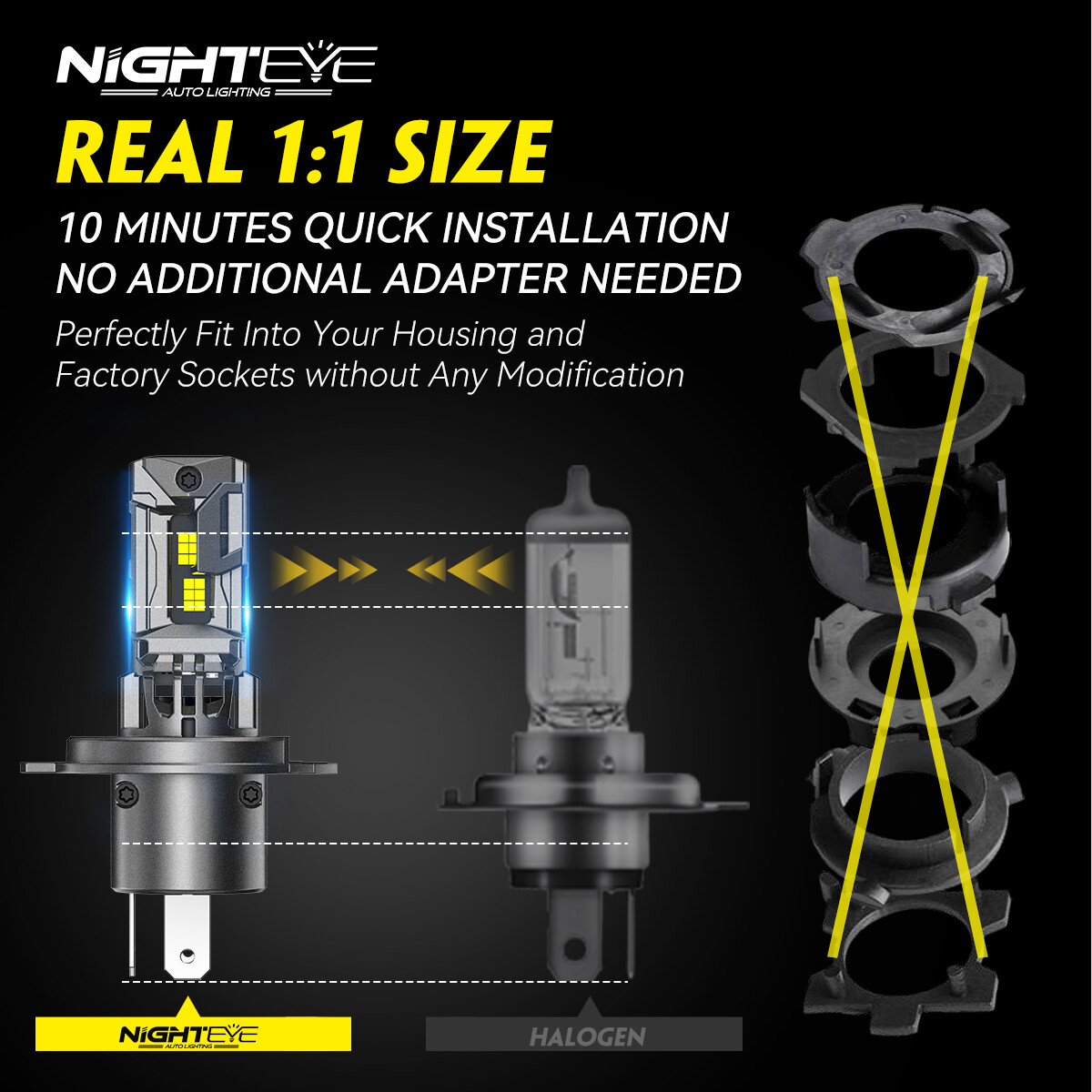 NIGHTEYE
AUTO LIGHTING

REAL 1:1 SIZE

10 MINUTES QUICK INSTALLATION
NO ADDITIONAL ADAPTER NEEDED

Perfectly Fit Into Your Housing and Factory Sockets without Any Modification

NIGHTEYE
AUTO LIGHTING

HALOGEN