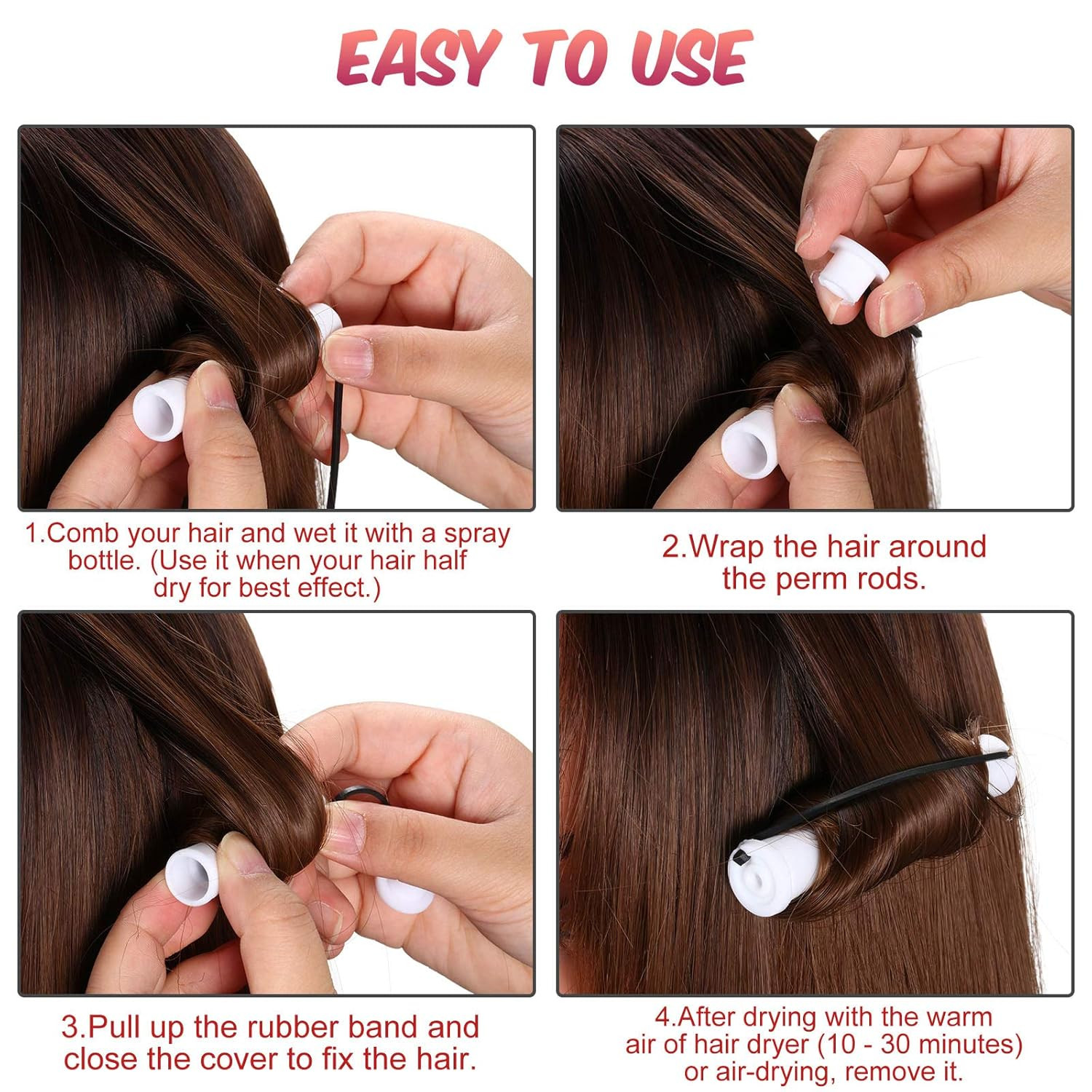 EASY TO USE

1.Comb your hair and wet it with a spray bottle. (Use it when your hair half dry for best effect.)

2.Wrap the hair around the perm rods.

3.Pull up the rubber band and close the cover to fix the hair.

4.After drying with the warm air of hair dryer (10 - 30 minutes) or air-drying, remove it.