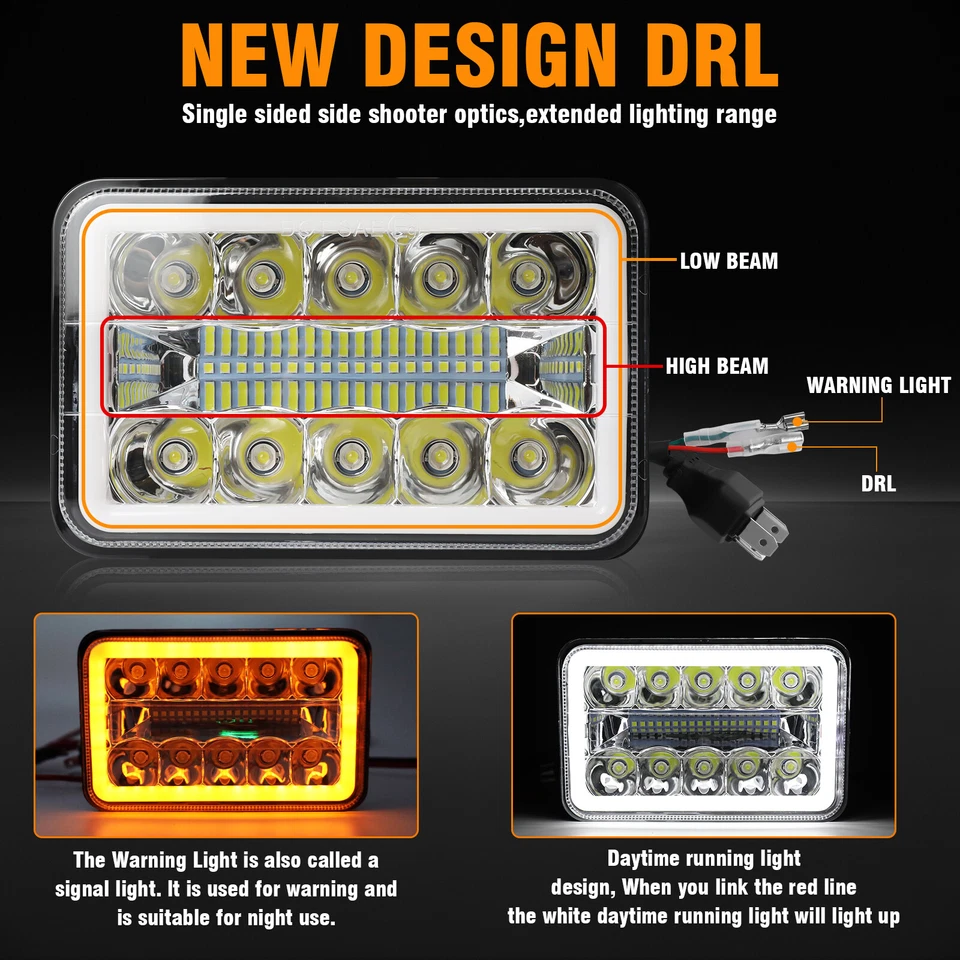 NEW DESIGN DRL

Single sided side shooter optics,extended lighting range

LOW BEAM

HIGH BEAM

WARNING LIGHT

DRL

The Warning Light is also called a signal light. It is used for warning and is suitable for night use.

Daytime running light design, When you link the red line the white daytime running light will light up