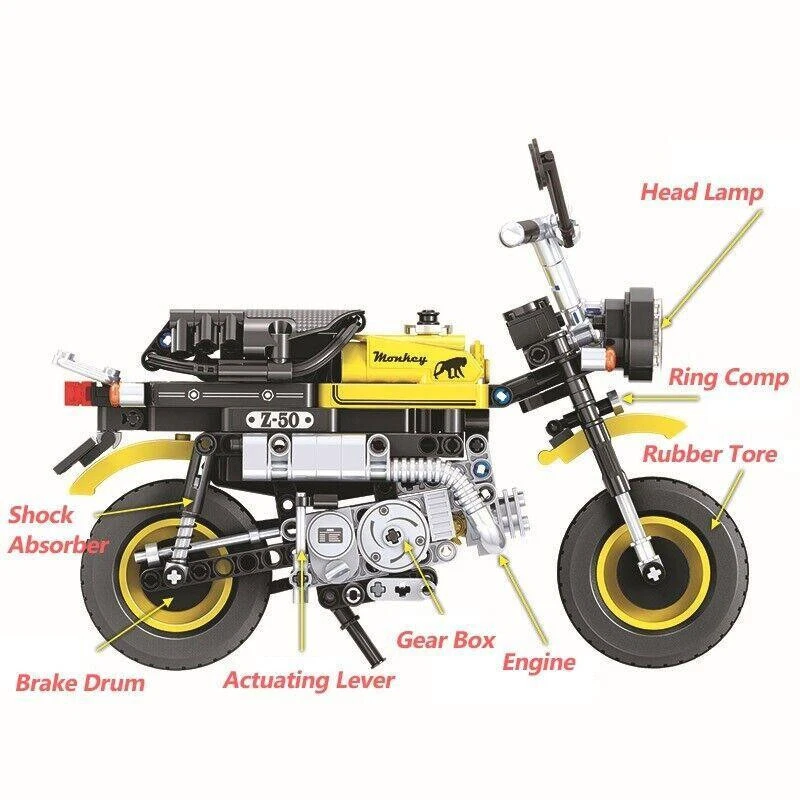 Head Lamp

Monkey

Ring Comp

Z-50

Rubber Tore

Shock Absorber

Gear Box

Engine

Brake Drum

Actuating Lever