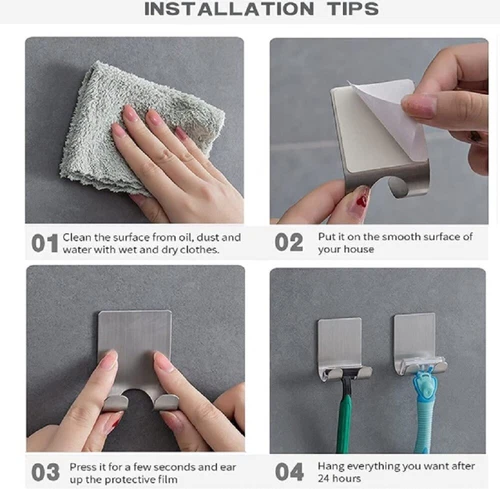 INSTALLATION TIPS

01 Clean the surface from oil, dust and water with wet and dry clothes.

02 Put it on the smooth surface of your house

03 Press it for a few seconds and ear up the protective film

04 Hang everything you want after 24 hours