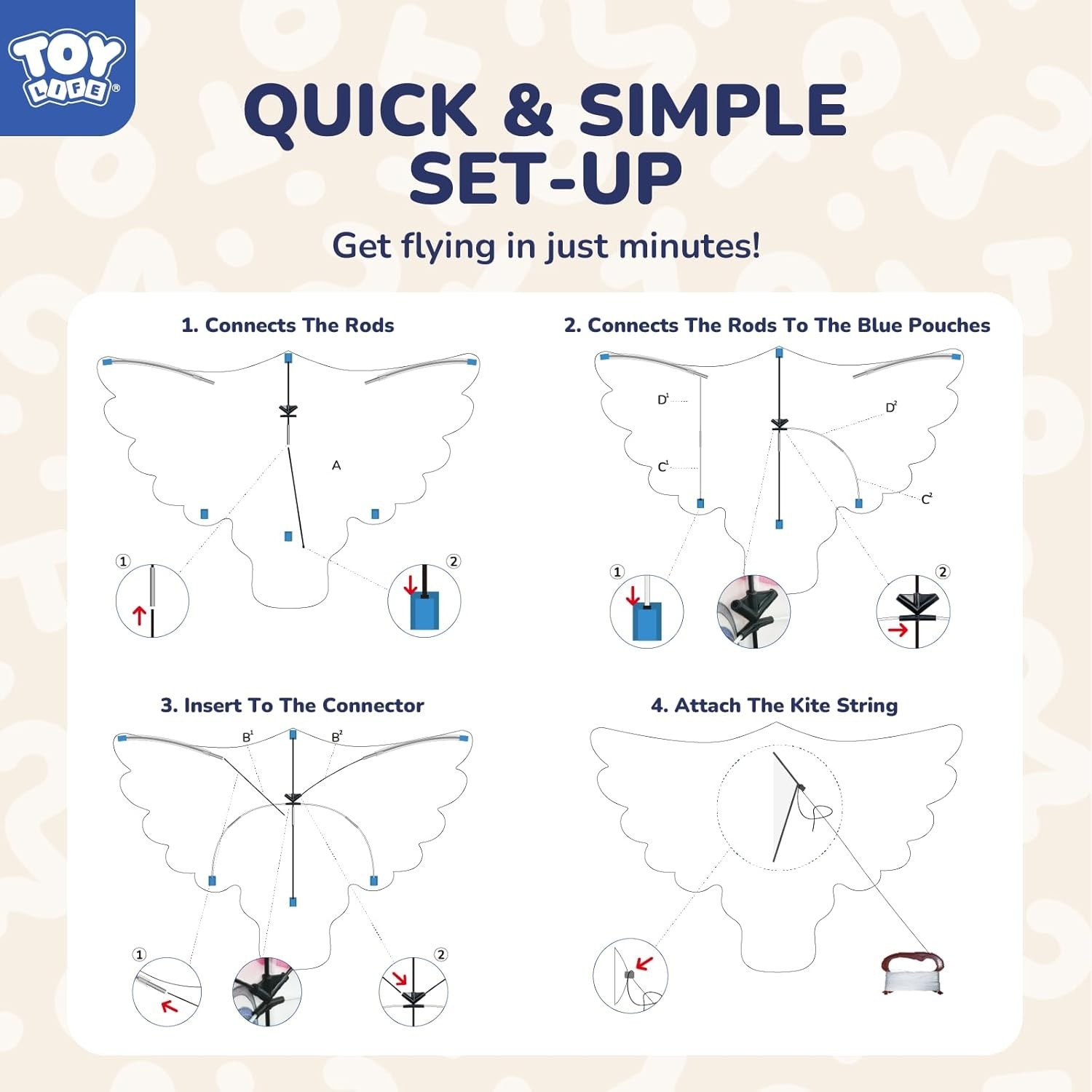 TOY LIFE®

QUICK & SIMPLE SET-UP

Get flying in just minutes!

1. Connects The Rods

A

①

②

2. Connects The Rods To The Blue Pouches

$D^1$

$D^2$

$C^1$

$C^2$

①

②

3. Insert To The Connector

$B^1$

$B^2$

①

②

4. Attach The Kite String