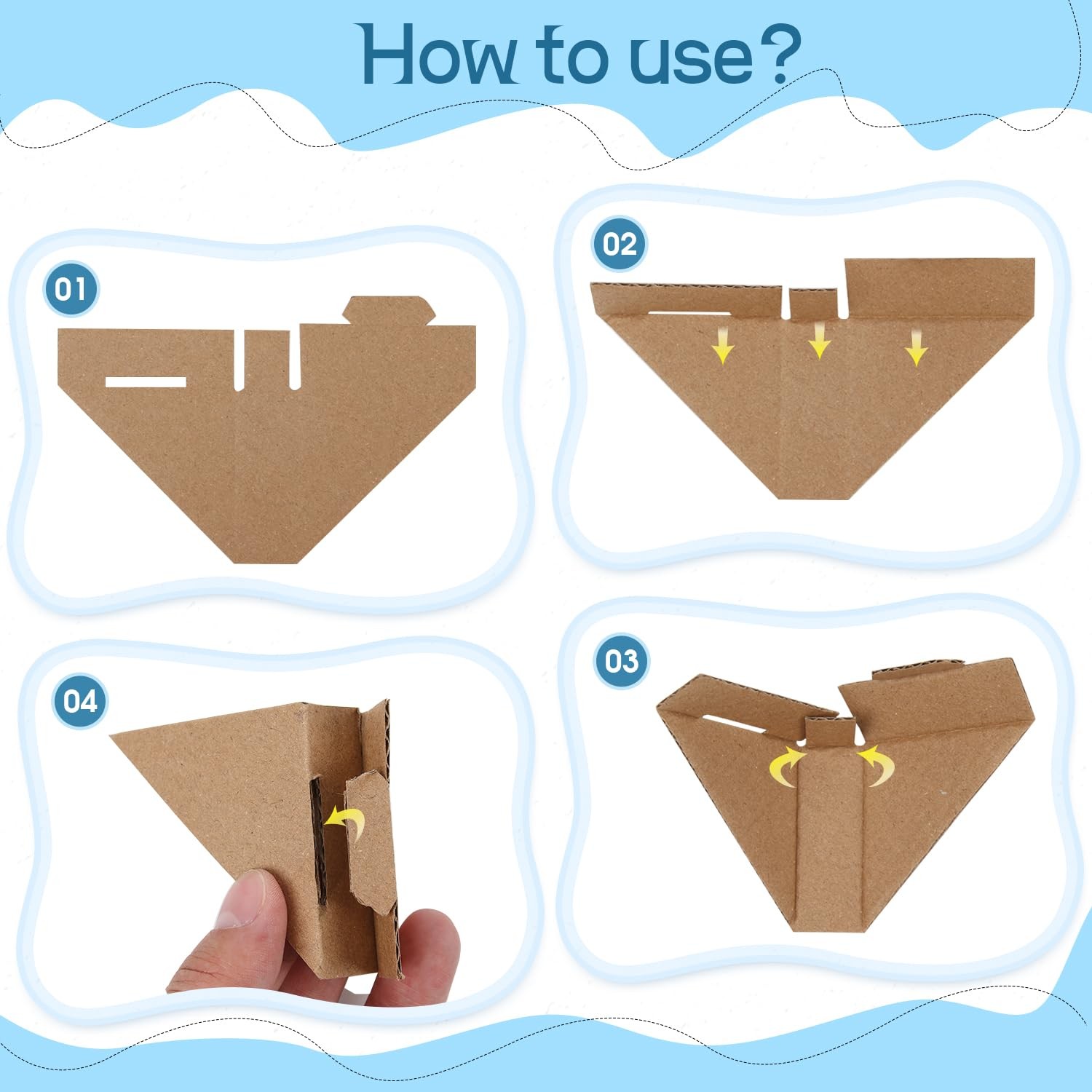 How to use?

01

02

04

03