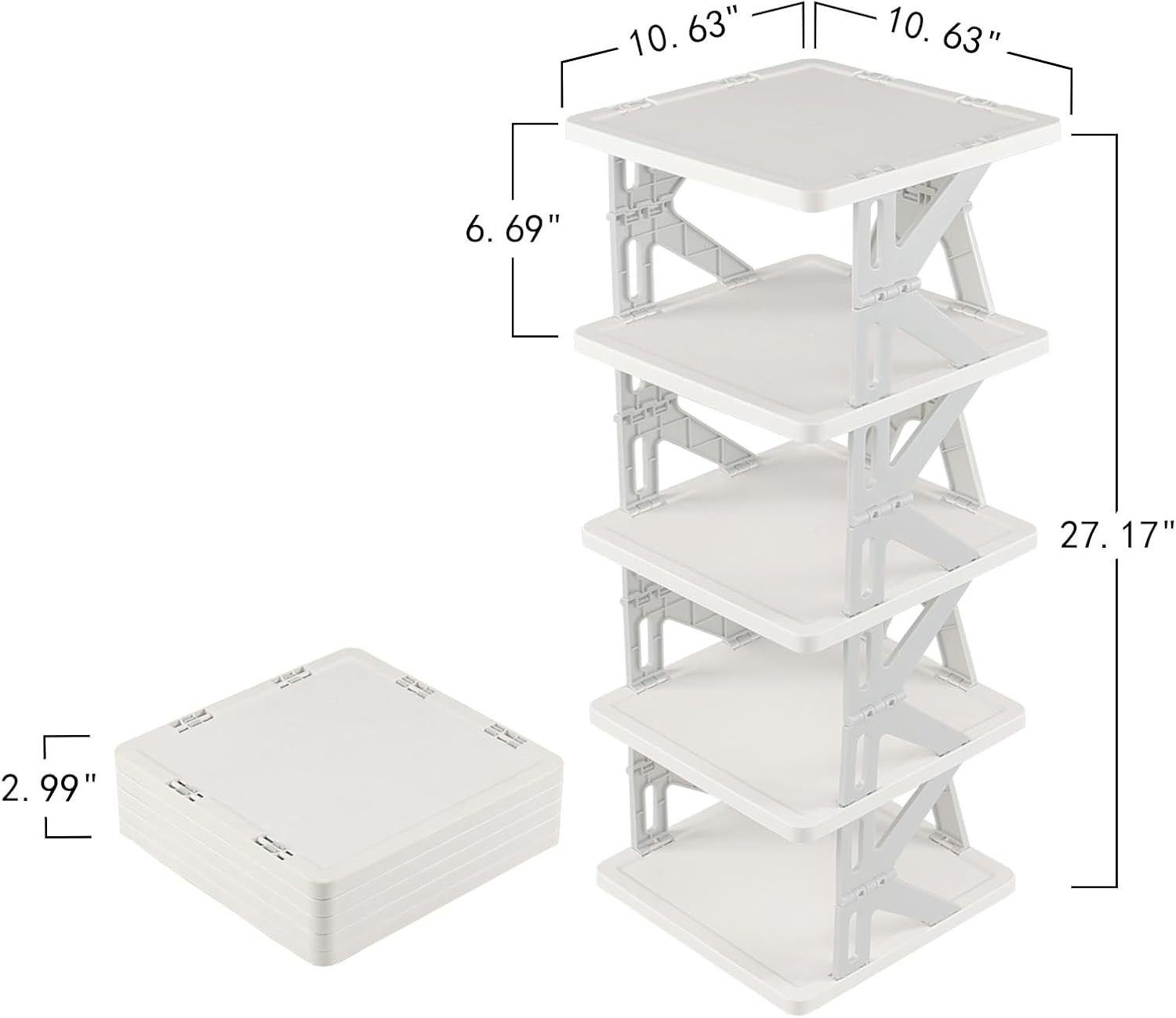 10. 63"
10. 63"
6. 69"
27. 17"
2. 99"