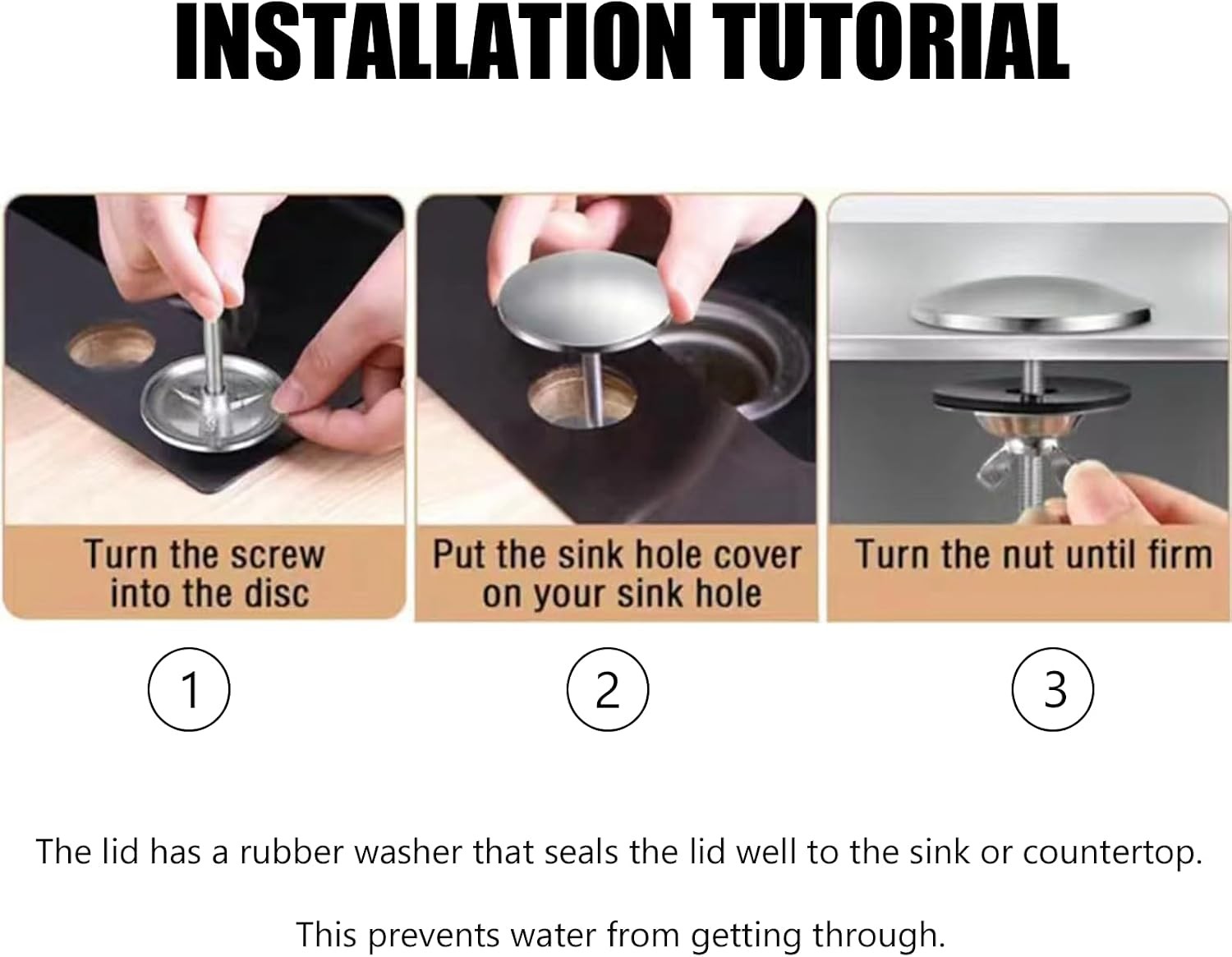 INSTALLATION TUTORIAL

Turn the screw into the disc

Put the sink hole cover on your sink hole

Turn the nut until firm

1

2

3

The lid has a rubber washer that seals the lid well to the sink or countertop.

This prevents water from getting through.