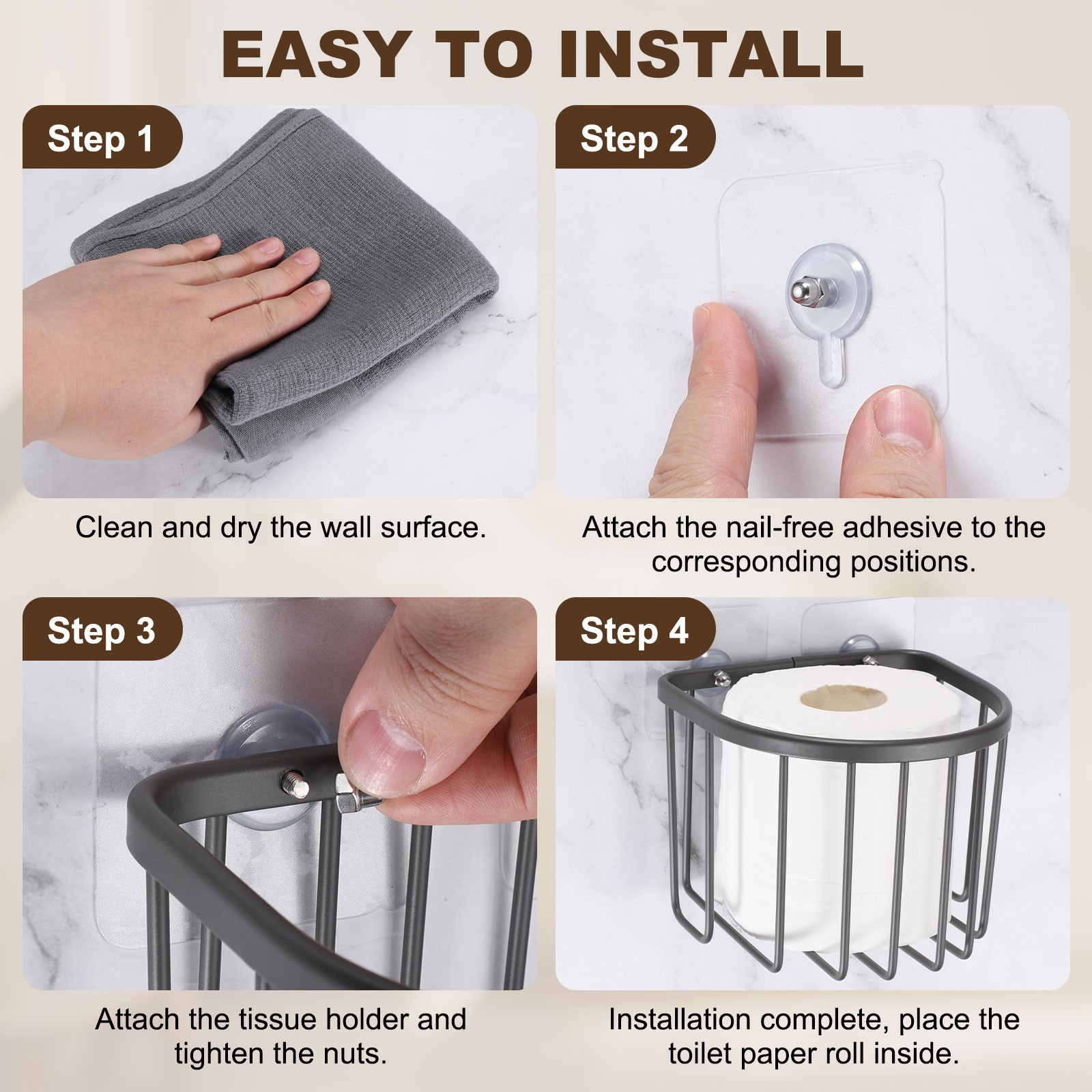 EASY TO INSTALL

Step 1

Clean and dry the wall surface.

Step 2

Attach the nail-free adhesive to the corresponding positions.

Step 3

Attach the tissue holder and tighten the nuts.

Step 4

Installation complete, place the toilet paper roll inside.