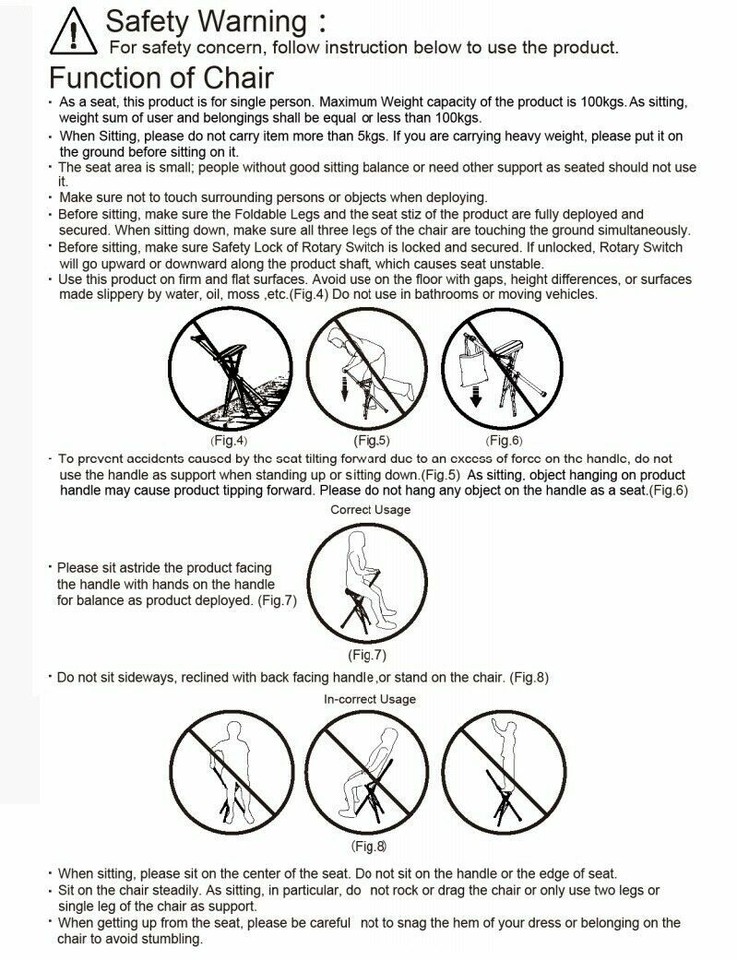 Safety Warning :
For safety concern, follow instruction below to use the product.

Function of Chair

· As a seat, this product is for single person. Maximum Weight capacity of the product is 100kgs. As sitting, weight sum of user and belongings shall be equal or less than 100kgs.
· When Sitting, please do not carry item more than 5kgs. If you are carrying heavy weight, please put it on the ground before sitting on it.
· The seat area is small; people without good sitting balance or need other support as seated should not use it.
· Make sure not to touch surrounding persons or objects when deploying.
· Before sitting, make sure the Foldable Legs and the seat stiz of the product are fully deployed and secured. When sitting down, make sure all three legs of the chair are touching the ground simultaneously.
· Before sitting, make sure Safety Lock of Rotary Switch is locked and secured. If unlocked, Rotary Switch will go upward or downward along the product shaft, which causes seat unstable.
· Use this product on firm and flat surfaces. Avoid use on the floor with gaps, height differences, or surfaces made slippery by water, oil, moss ,etc.(Fig.4) Do not use in bathrooms or moving vehicles.

(Fig.4) (Fig.5) (Fig.6)

· To prevent accidents caused by the seat tilting forward due to an excess of force on the handle, do not use the handle as support when standing up or sitting down.(Fig.5) As sitting, object hanging on product handle may cause product tipping forward. Please do not hang any object on the handle as a seat.(Fig.6)

Correct Usage

· Please sit astride the product facing the handle with hands on the handle for balance as product deployed. (Fig.7)

(Fig.7)

· Do not sit sideways, reclined with back facing handle ,or stand on the chair. (Fig.8)

In-correct Usage

(Fig.8)

· When sitting, please sit on the center of the seat. Do not sit on the handle or the edge of seat.
· Sit on the chair steadily. As sitting, in particular, do not rock or drag the chair or only use two legs or single leg of the chair as support.
· When getting up from the seat, please be careful not to snag the hem of your dress or belonging on the chair to avoid stumbling.