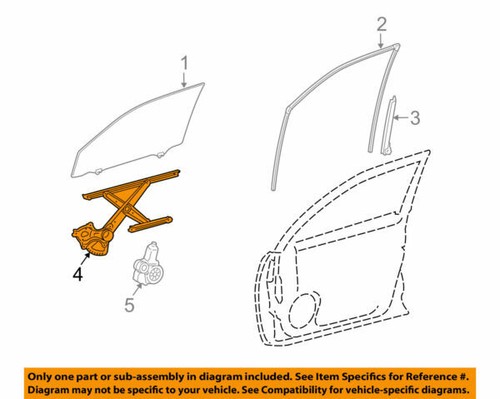 1

2

3

4

5

Only one part or sub-assembly in diagram included. See Item Specifics for Reference #.
Diagram may not be specific to your vehicle. See Compatibility for vehicle-specific diagrams.