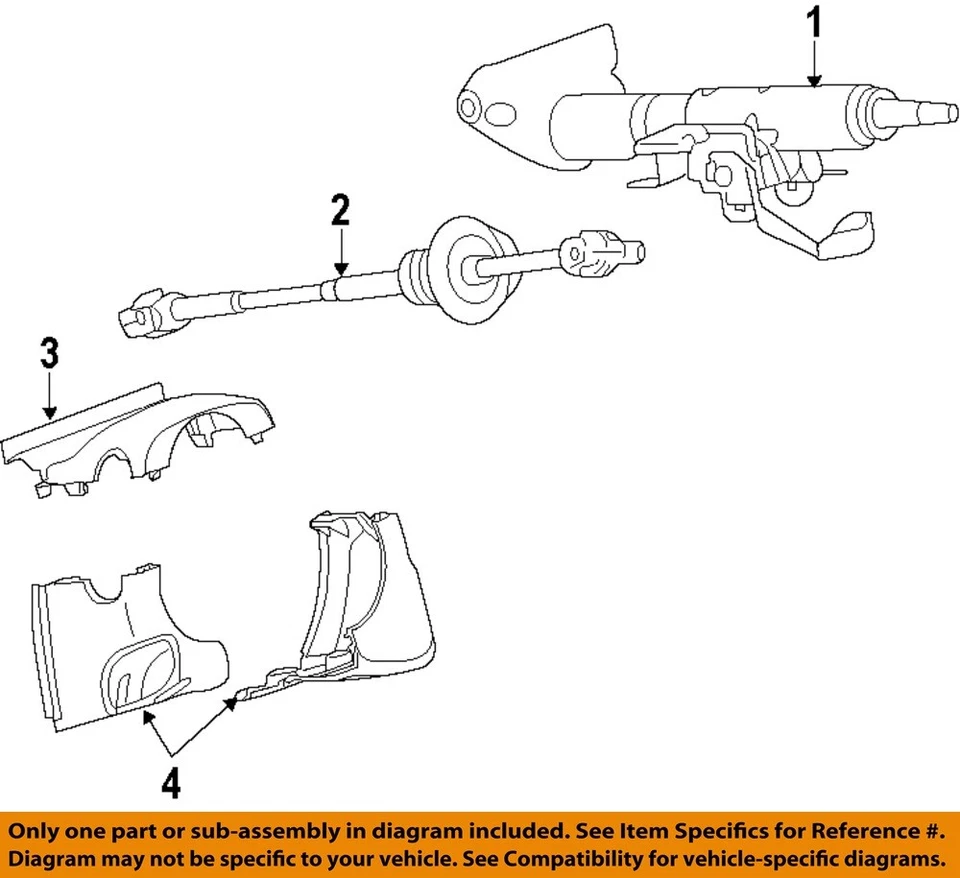 1

2

3

4

Only one part or sub-assembly in diagram included. See Item Specifics for Reference #. Diagram may not be specific to your vehicle. See Compatibility for vehicle-specific diagrams.