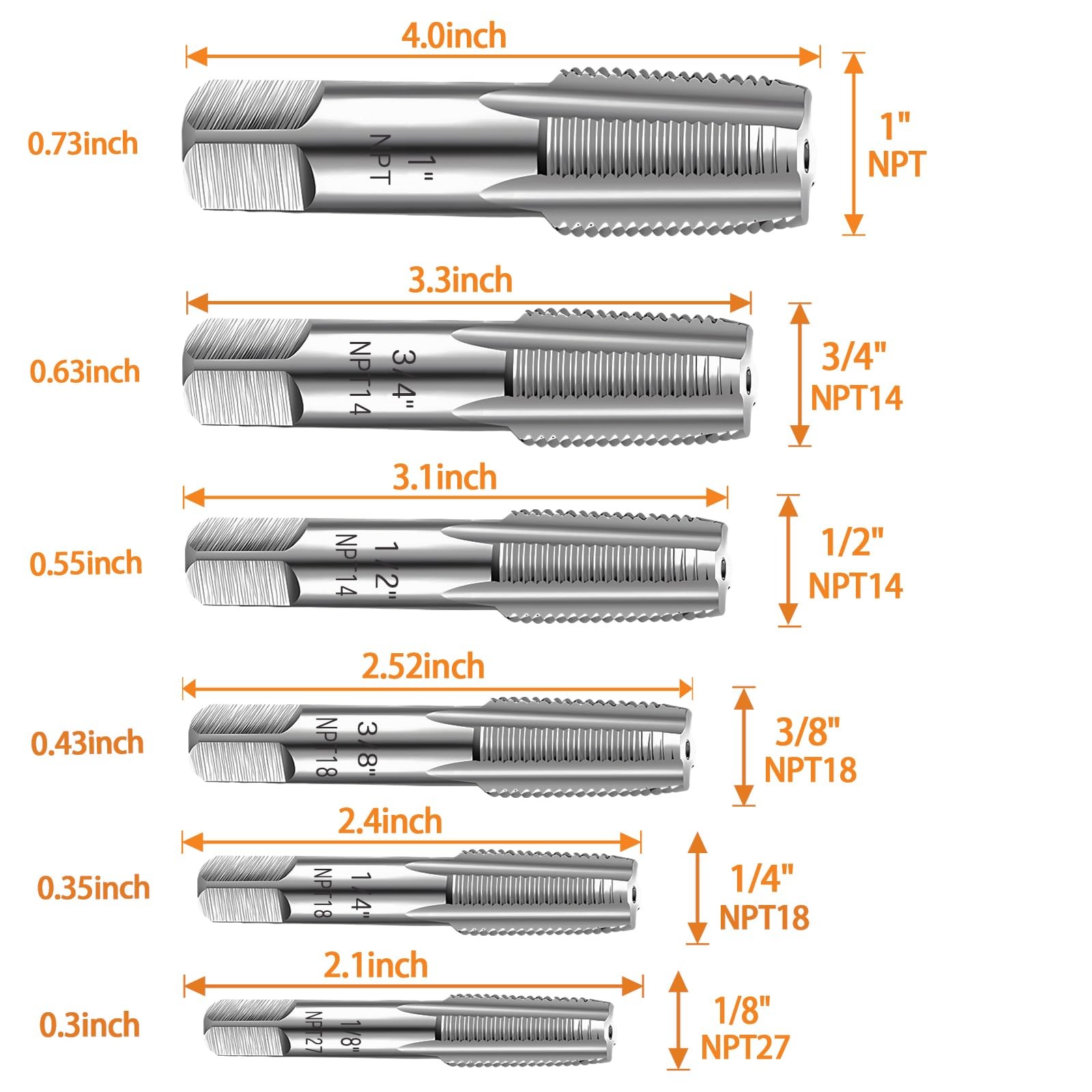 4.0inch

0.73inch

1" NPT

1" NPT

3.3inch

0.63inch

3/4" NPT14

3/4" NPT14

3.1inch

0.55inch

1/2" NPT14

1/2" NPT14

2.52inch

0.43inch

3/8" NPT18

3/8" NPT18

2.4inch

0.35inch

1/4" NPT18

1/4" NPT18

2.1inch

0.3inch

1/8" NPT27

1/8" NPT27