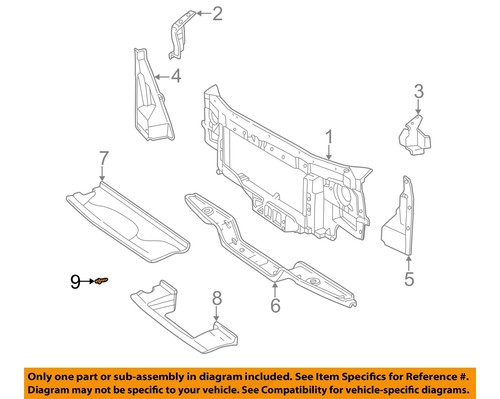 2
4
3
1
7
5
9
6
8

Only one part or sub-assembly in diagram included. See Item Specifics for Reference #. Diagram may not be specific to your vehicle. See Compatibility for vehicle-specific diagrams.