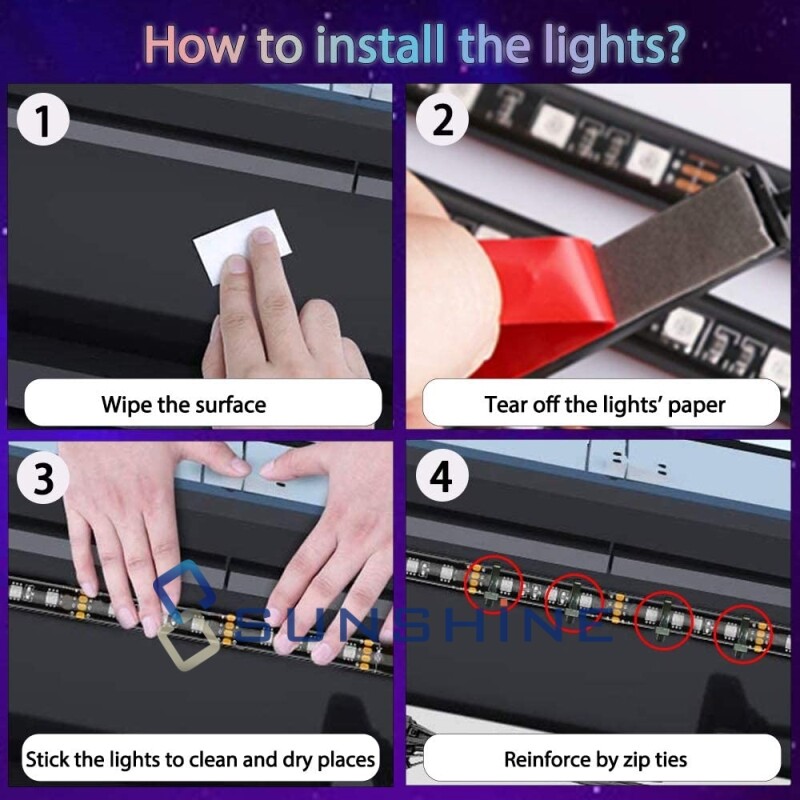 How to install the lights?

1

Wipe the surface

2

Tear off the lights' paper

3

Stick the lights to clean and dry places

4

Reinforce by zip ties

SUNSHINE