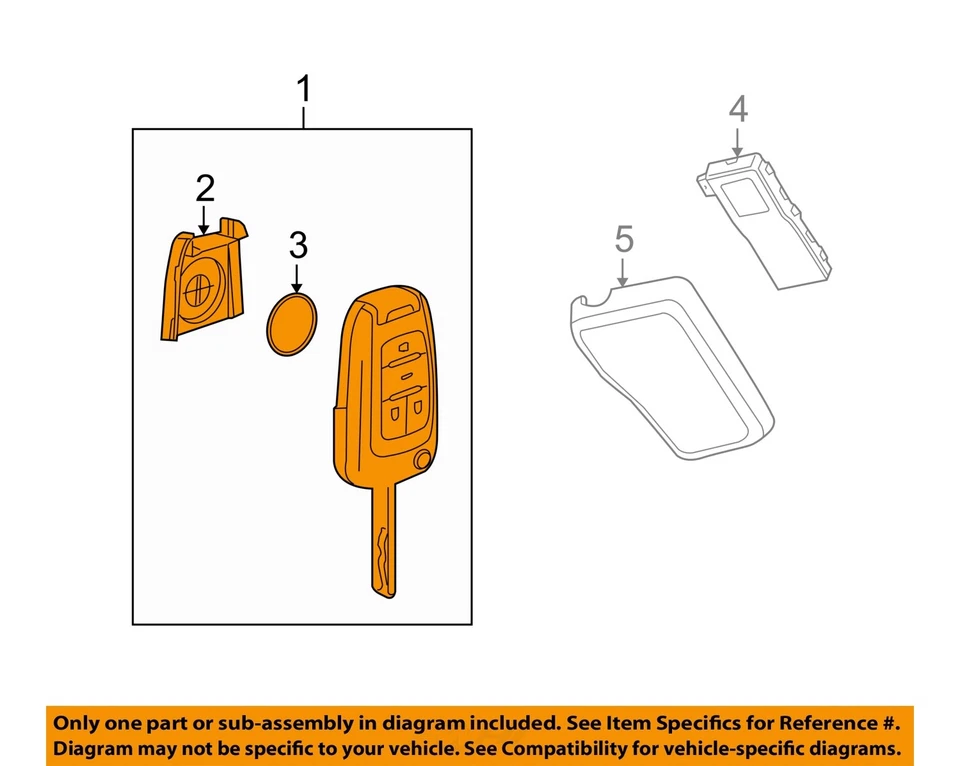 1
2
3
4
5

Only one part or sub-assembly in diagram included. See Item Specifics for Reference #.
Diagram may not be specific to your vehicle. See Compatibility for vehicle-specific diagrams.