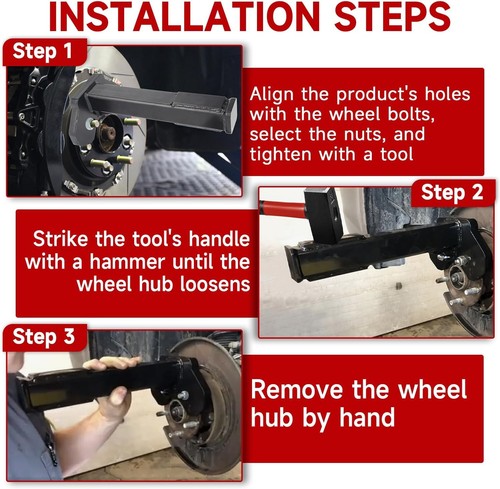 INSTALLATION STEPS

Step 1

Align the product's holes with the wheel bolts, select the nuts, and tighten with a tool

Step 2

Strike the tool's handle with a hammer until the wheel hub loosens

Step 3

Remove the wheel hub by hand