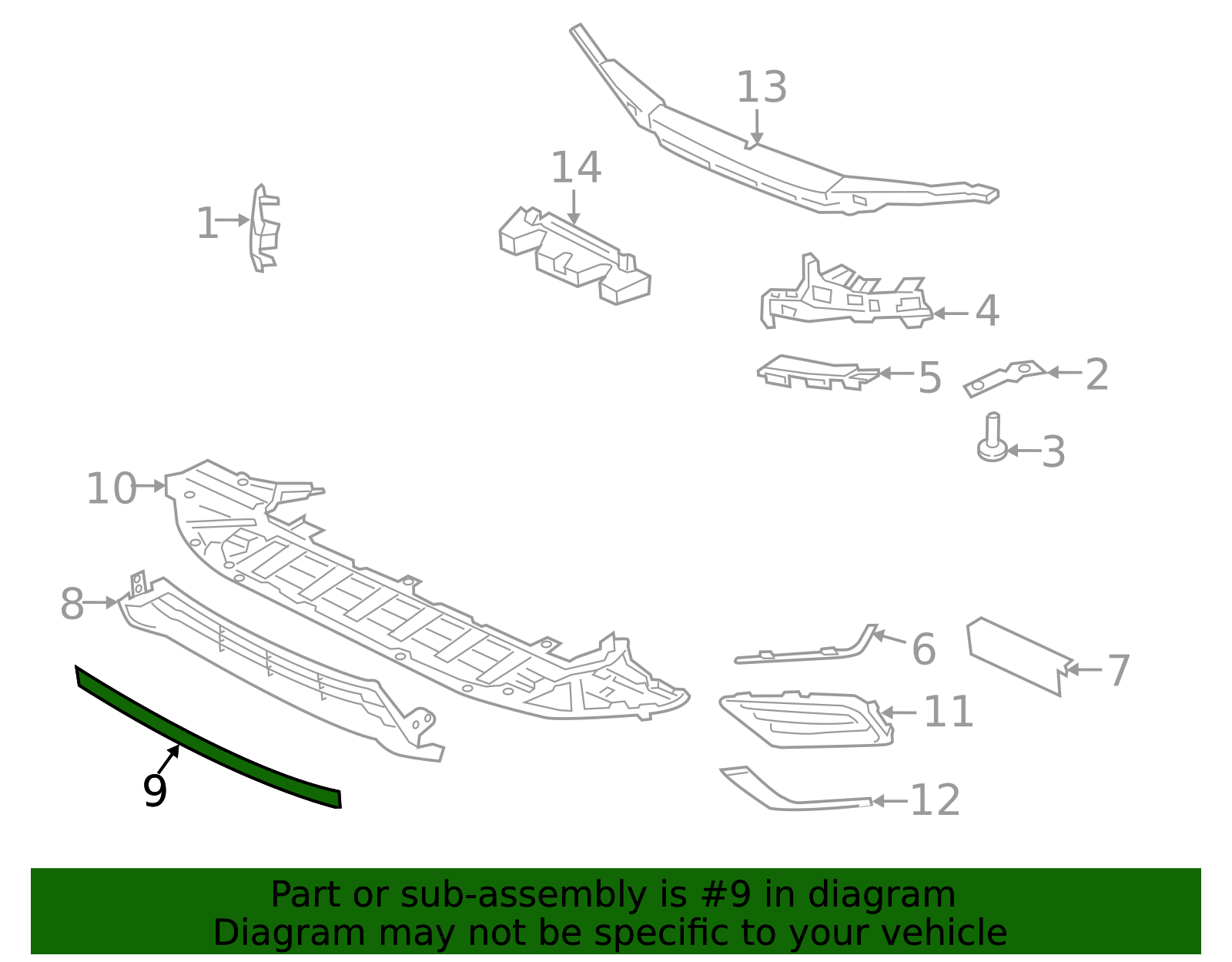 13
14
1
4
5
2
3
10
8
6
7
11
9
12

Part or sub-assembly is #9 in diagram
Diagram may not be specific to your vehicle