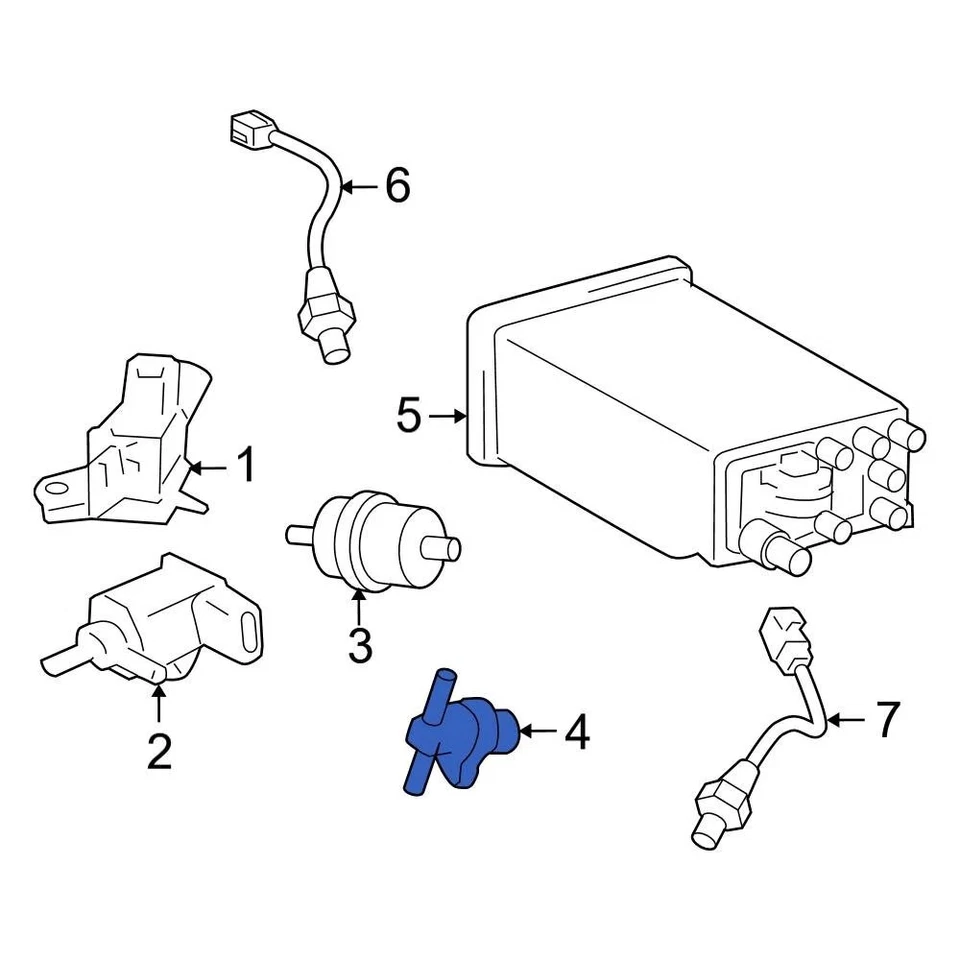 6
5
1
3
2
4
7