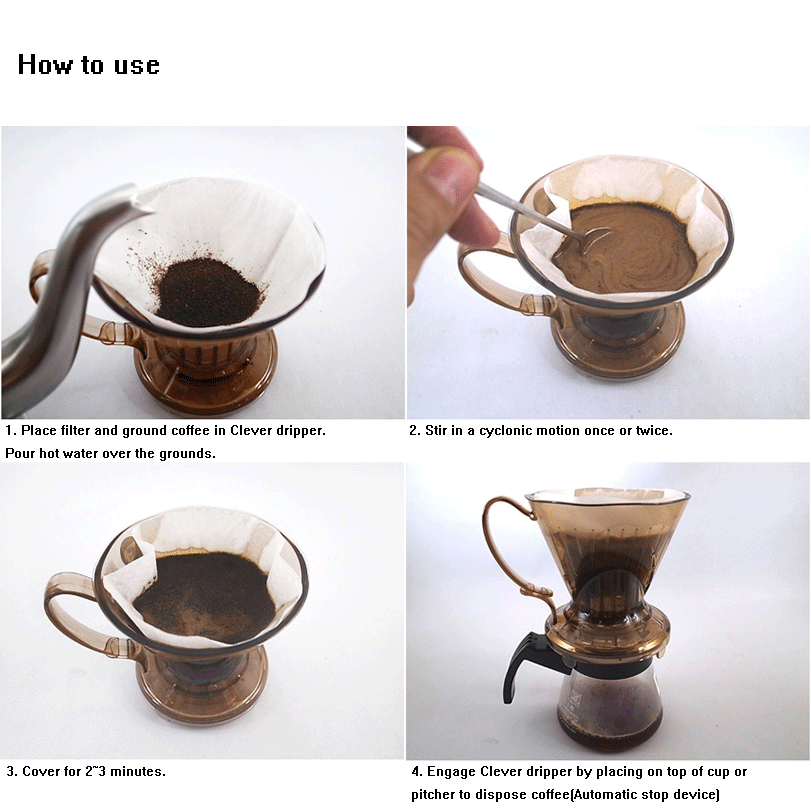 How to use

1. Place filter and ground coffee in Clever dripper. Pour hot water over the grounds.

2. Stir in a cyclonic motion once or twice.

3. Cover for 2~3 minutes.

4. Engage Clever dripper by placing on top of cup or pitcher to dispose coffee(Automatic stop device)