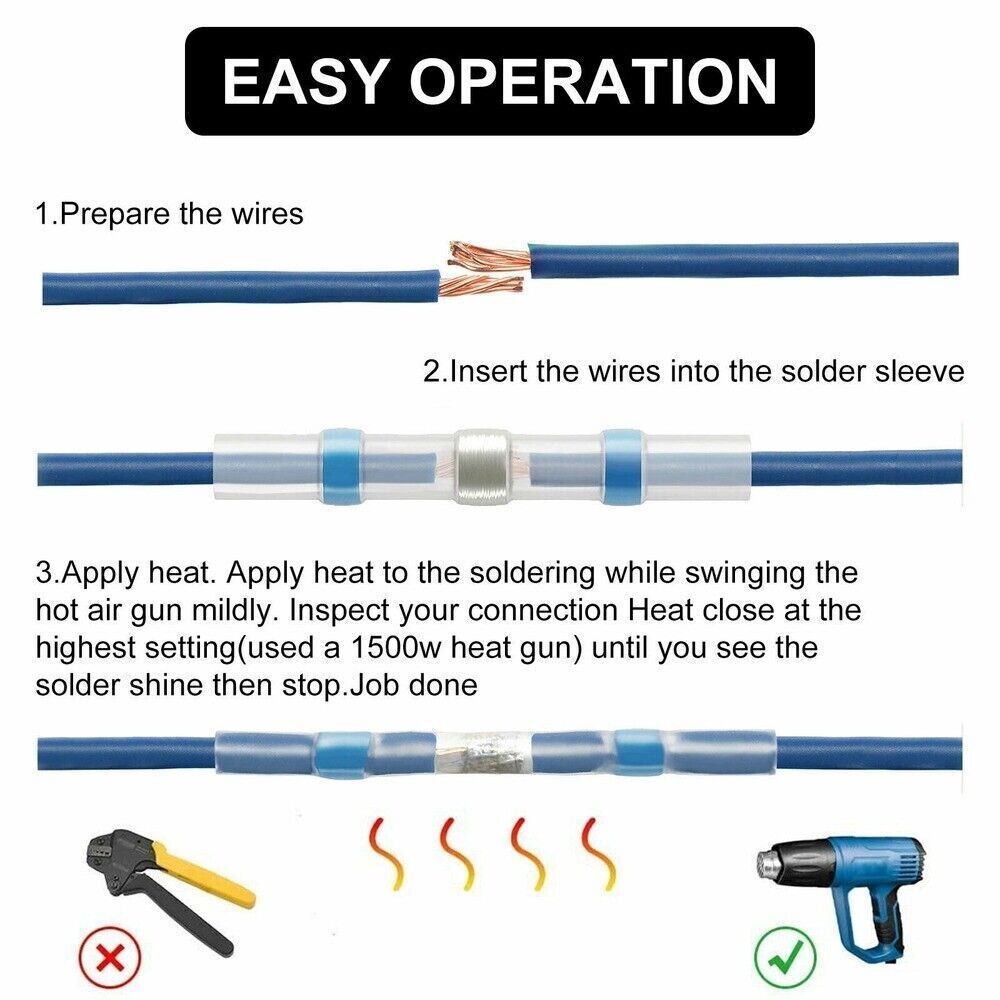 EASY OPERATION

1.Prepare the wires

2.Insert the wires into the solder sleeve

3.Apply heat. Apply heat to the soldering while swinging the hot air gun mildly. Inspect your connection Heat close at the highest setting(used a 1500w heat gun) until you see the solder shine then stop.Job done