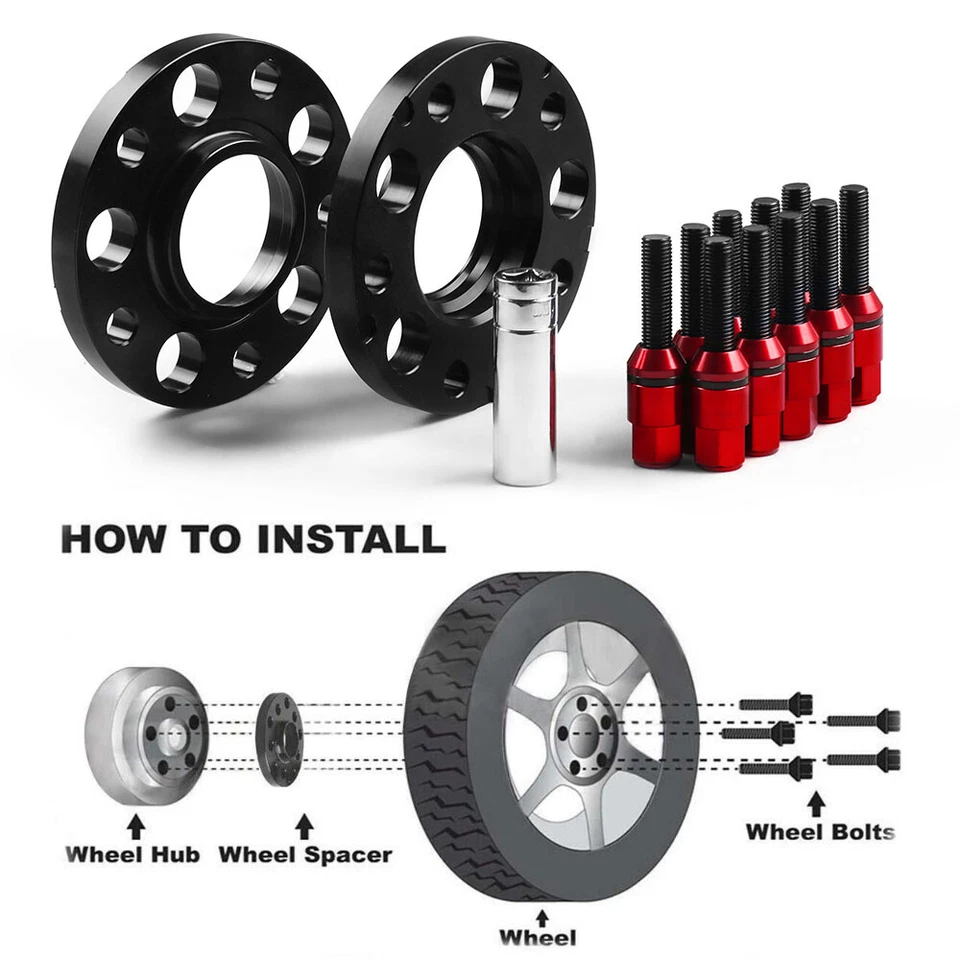 HOW TO INSTALL

Wheel Hub

Wheel Spacer

Wheel

Wheel Bolts