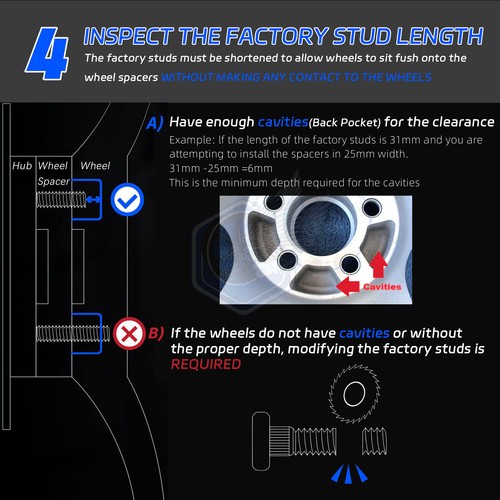 4

INSPECT THE FACTORY STUD LENGTH

The factory studs must be shortened to allow wheels to sit fush onto the wheel spacers WITHOUT MAKING ANY CONTACT TO THE WHEELS

Hub Wheel Spacer Wheel

A) Have enough cavities(Back Pocket) for the clearance

Example: If the length of the factory studs is 31mm and you are attempting to install the spacers in 25mm width.
31mm -25mm =6mm
This is the minimum depth required for the cavities

Cavities

B) If the wheels do not have cavities or without the proper depth, modifying the factory studs is REQUIRED