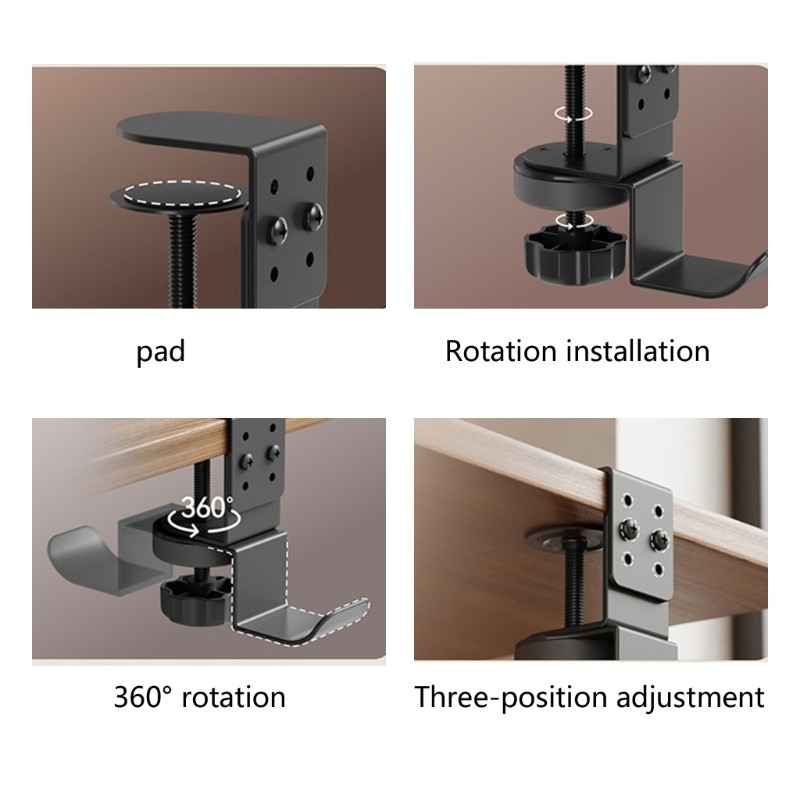 pad

Rotation installation

360°

360° rotation

Three-position adjustment