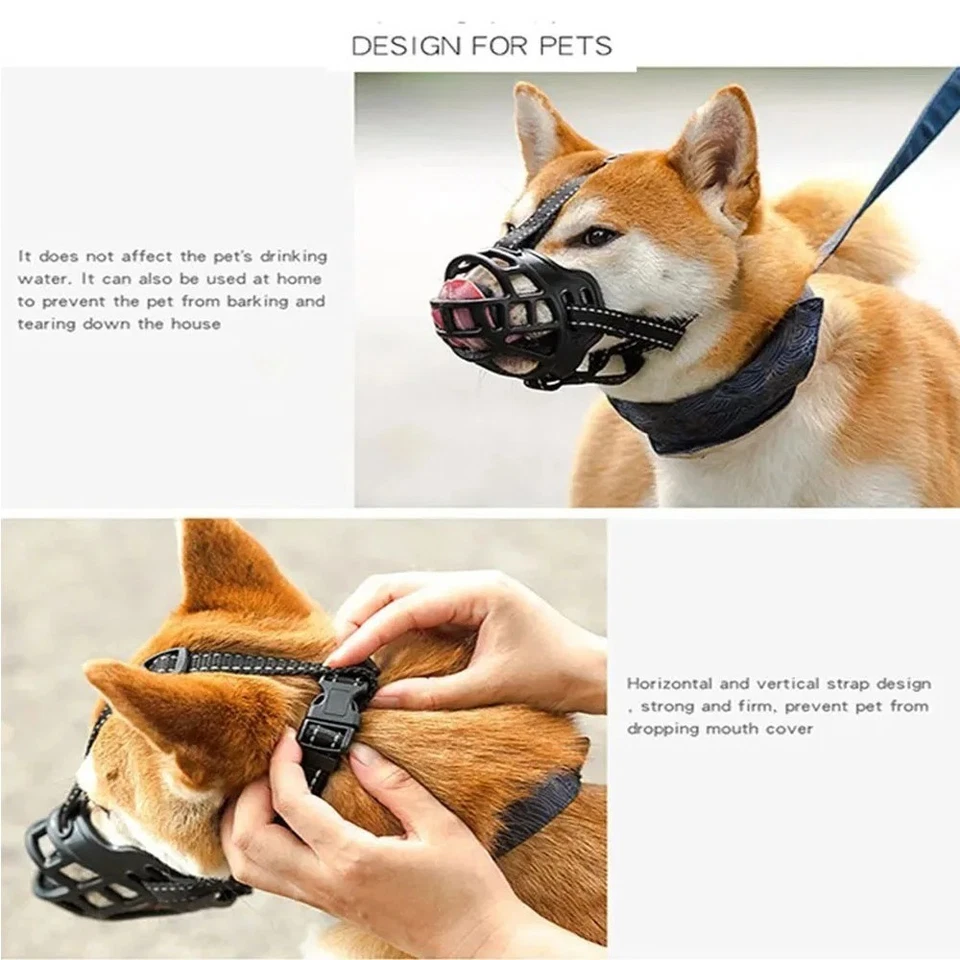 DESIGN FOR PETS

It does not affect the pet's drinking water. It can also be used at home to prevent the pet from barking and tearing down the house

Horizontal and vertical strap design , strong and firm, prevent pet from dropping mouth cover