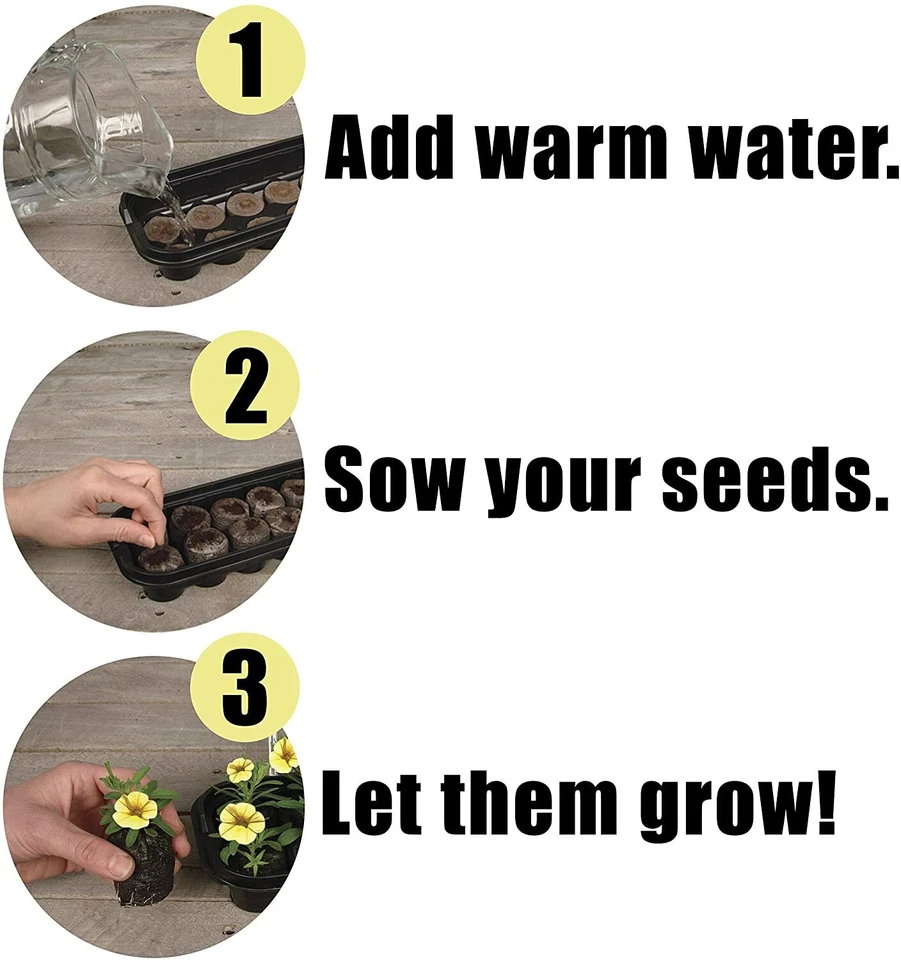 1

Add warm water.

2

Sow your seeds.

3

Let them grow!