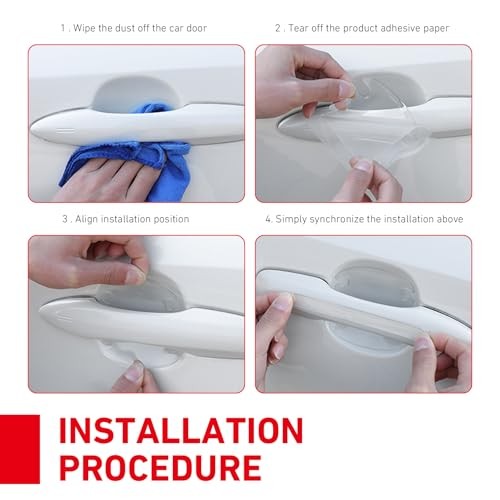 1 . Wipe the dust off the car door

2 . Tear off the product adhesive paper

3 . Align installation position

4. Simply synchronize the installation above

INSTALLATION PROCEDURE