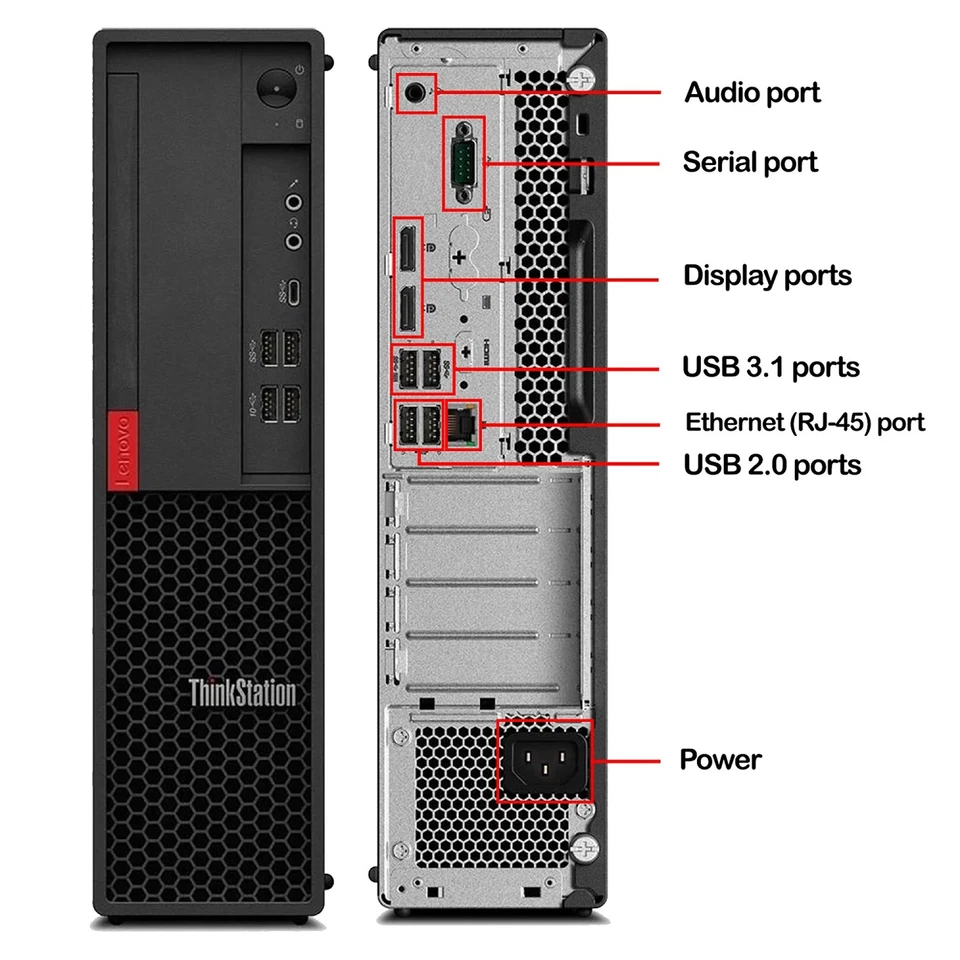 Lenovo

ThinkStation

Audio port

Serial port

Display ports

USB 3.1 ports

Ethernet (RJ-45) port

USB 2.0 ports

Power