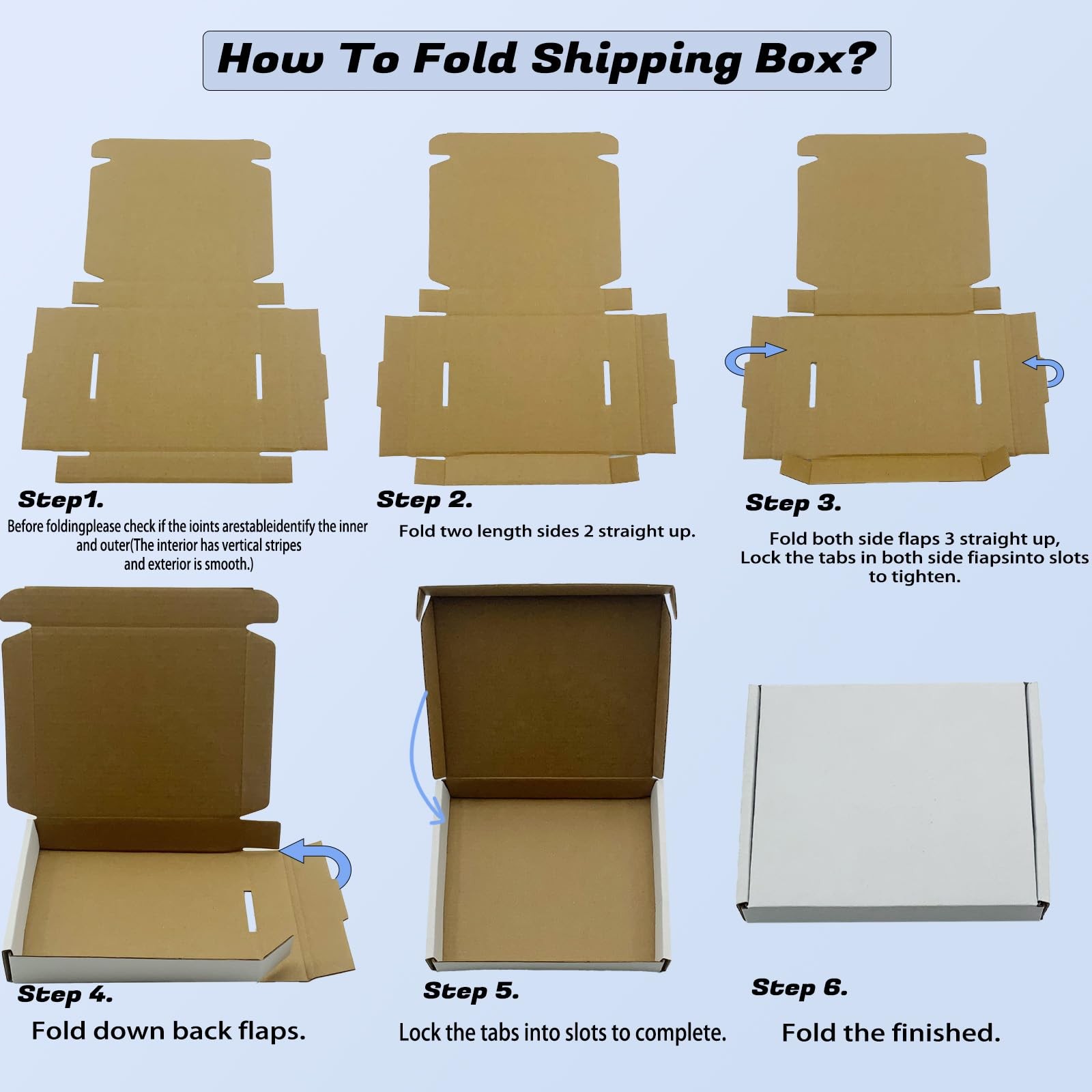 How To Fold Shipping Box?

Step1.
Before foldingplease check if the ioints arestableidentify the inner and outer(The interior has vertical stripes and exterior is smooth.)

Step 2.
Fold two length sides 2 straight up.

Step 3.
Fold both side flaps 3 straight up, Lock the tabs in both side fiapsinto slots to tighten.

Step 4.
Fold down back flaps.

Step 5.
Lock the tabs into slots to complete.

Step 6.
Fold the finished.