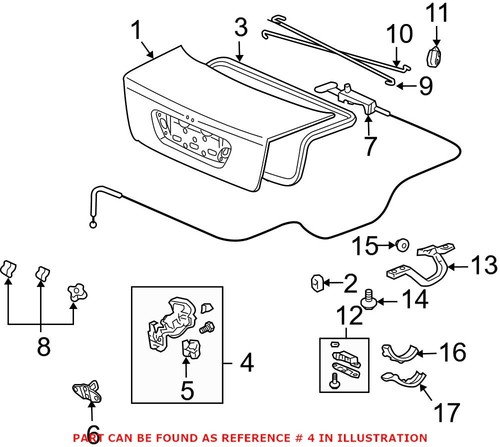 1
3
10
11
9
7
15
13
2
14
12
16
17
8
4
5
6
PART CAN BE FOUND AS REFERENCE # 4 IN ILLUSTRATION