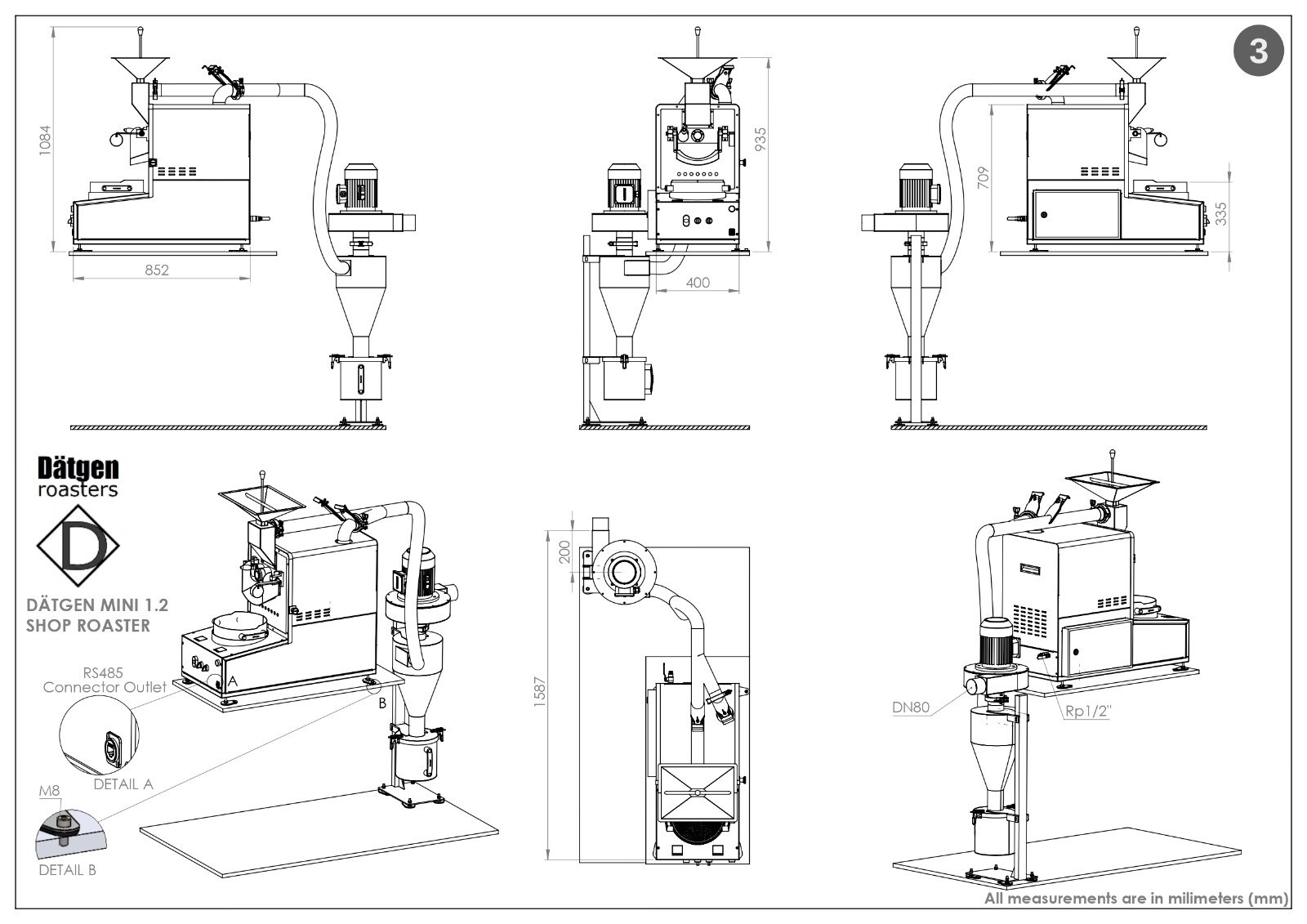 3

1084

852

935

400

709

335

Dätgen
roasters

D

DÄTGEN MINI 1.2
SHOP ROASTER

RS485
Connector Outlet

A

B

DETAIL A

M8

DETAIL B

200

1587

DN80

Rp1/2"

All measurements are in milimeters (mm)