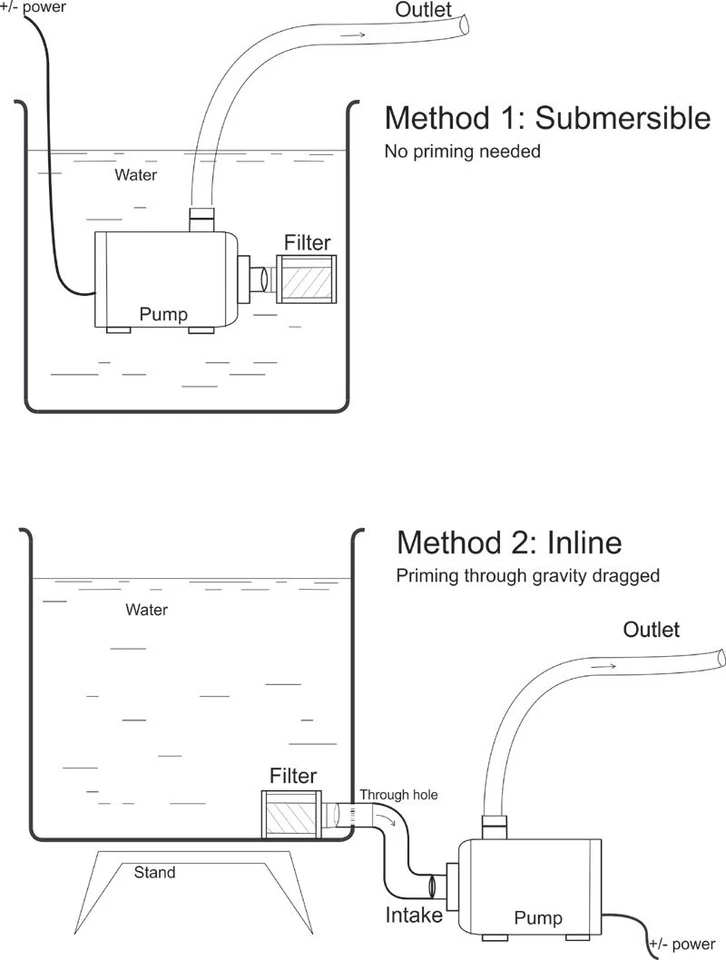 +/- power

Outlet

Method 1: Submersible
No priming needed

Water

Filter

Pump

Method 2: Inline
Priming through gravity dragged

Water

Outlet

Filter

Through hole

Stand

Intake

Pump

+/- power