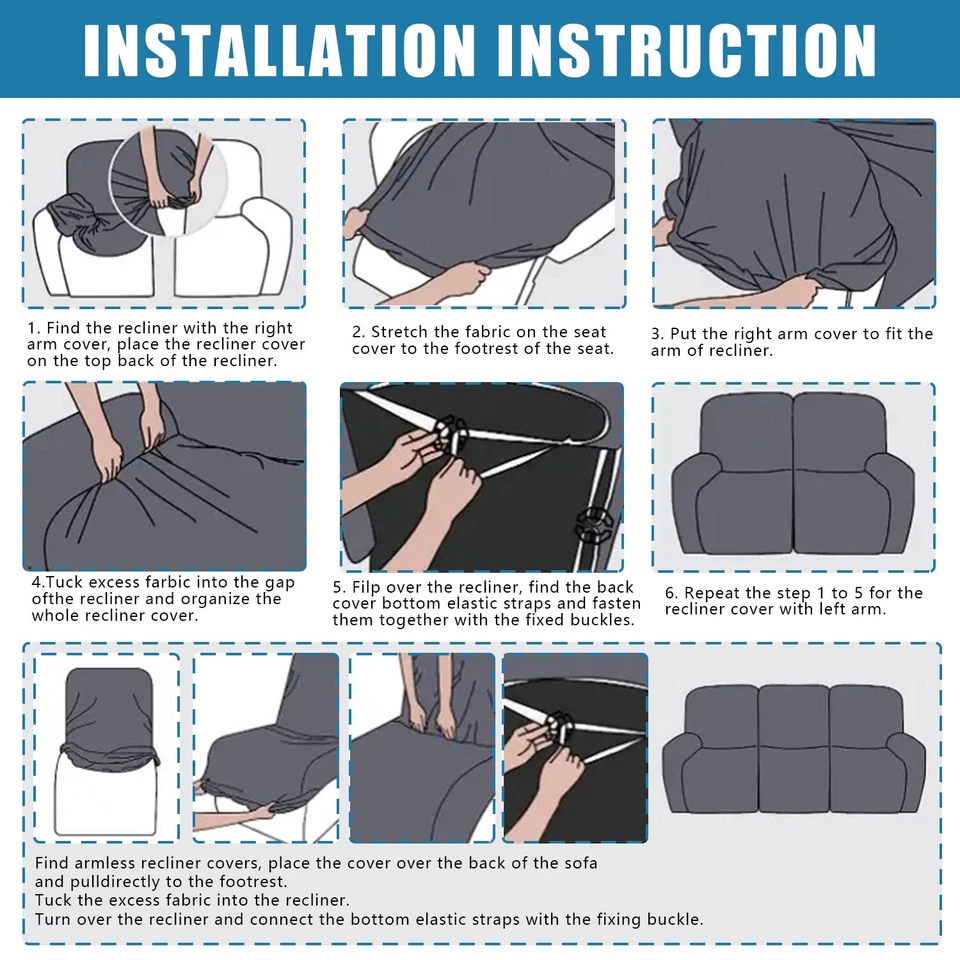 INSTALLATION INSTRUCTION

1. Find the recliner with the right arm cover, place the recliner cover on the top back of the recliner.

2. Stretch the fabric on the seat cover to the footrest of the seat.

3. Put the right arm cover to fit the arm of recliner.

4.Tuck excess farbic into the gap ofthe recliner and organize the whole recliner cover.

5. Filp over the recliner, find the back cover bottom elastic straps and fasten them together with the fixed buckles.

6. Repeat the step 1 to 5 for the recliner cover with left arm.

Find armless recliner covers, place the cover over the back of the sofa and pulldirectly to the footrest.
Tuck the excess fabric into the recliner.
Turn over the recliner and connect the bottom elastic straps with the fixing buckle.