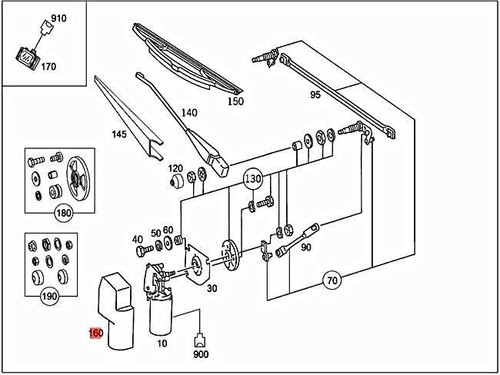 910
170
150
95
140
145
120
130
180
40
50
60
90
190
30
70
160
10
900