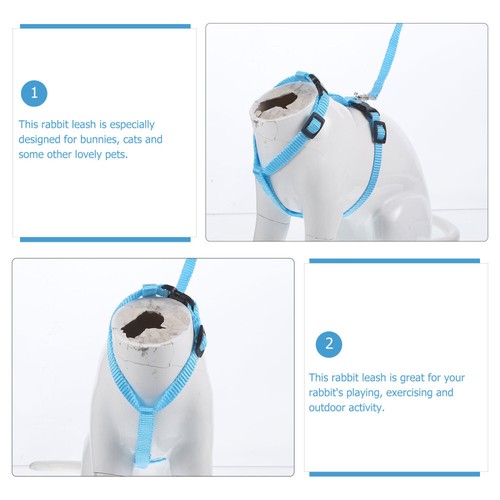 1

This rabbit leash is especially designed for bunnies, cats and some other lovely pets.

2

This rabbit leash is great for your rabbit's playing, exercising and outdoor activity.