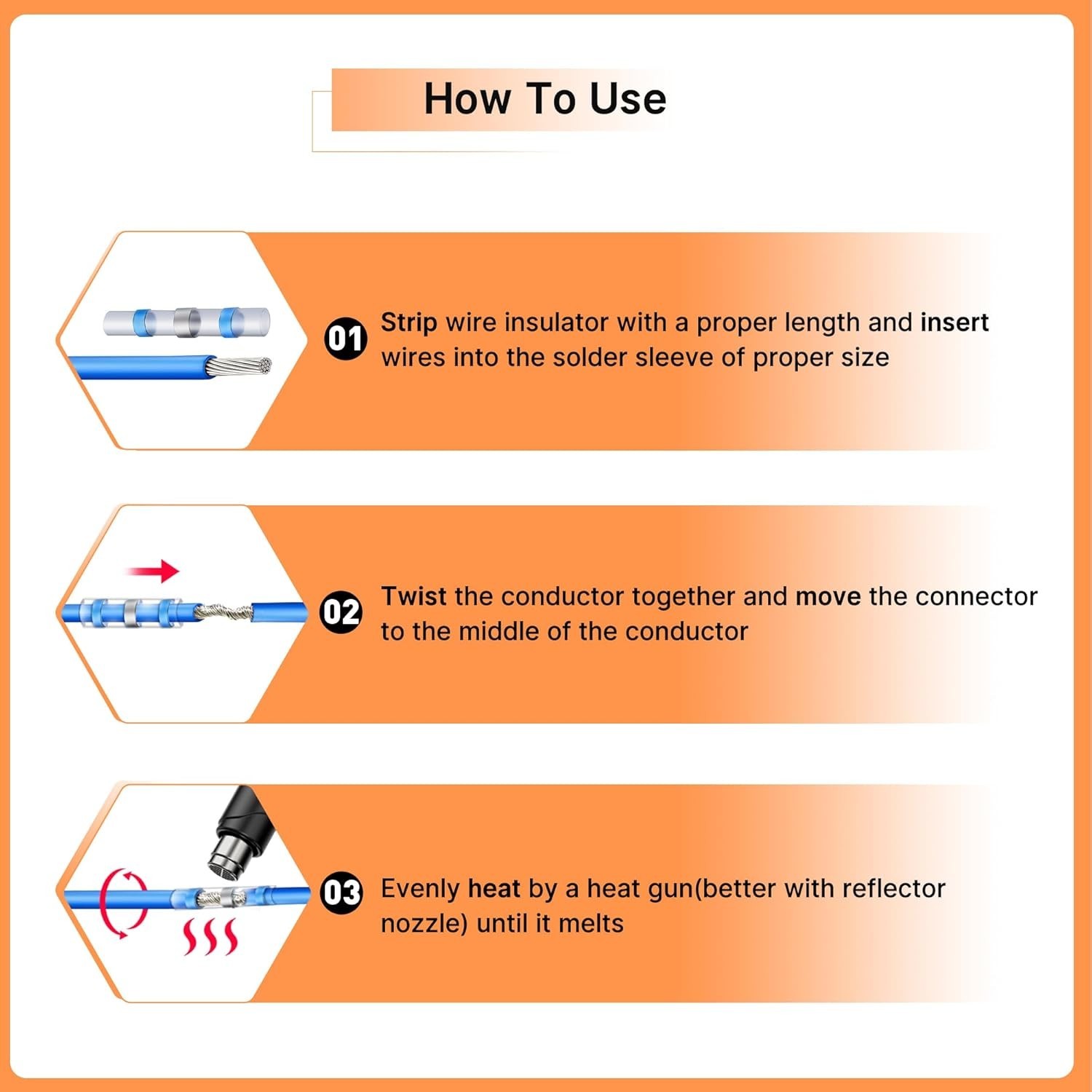 How To Use

01 Strip wire insulator with a proper length and insert wires into the solder sleeve of proper size

02 Twist the conductor together and move the connector to the middle of the conductor

03 Evenly heat by a heat gun(better with reflector nozzle) until it melts