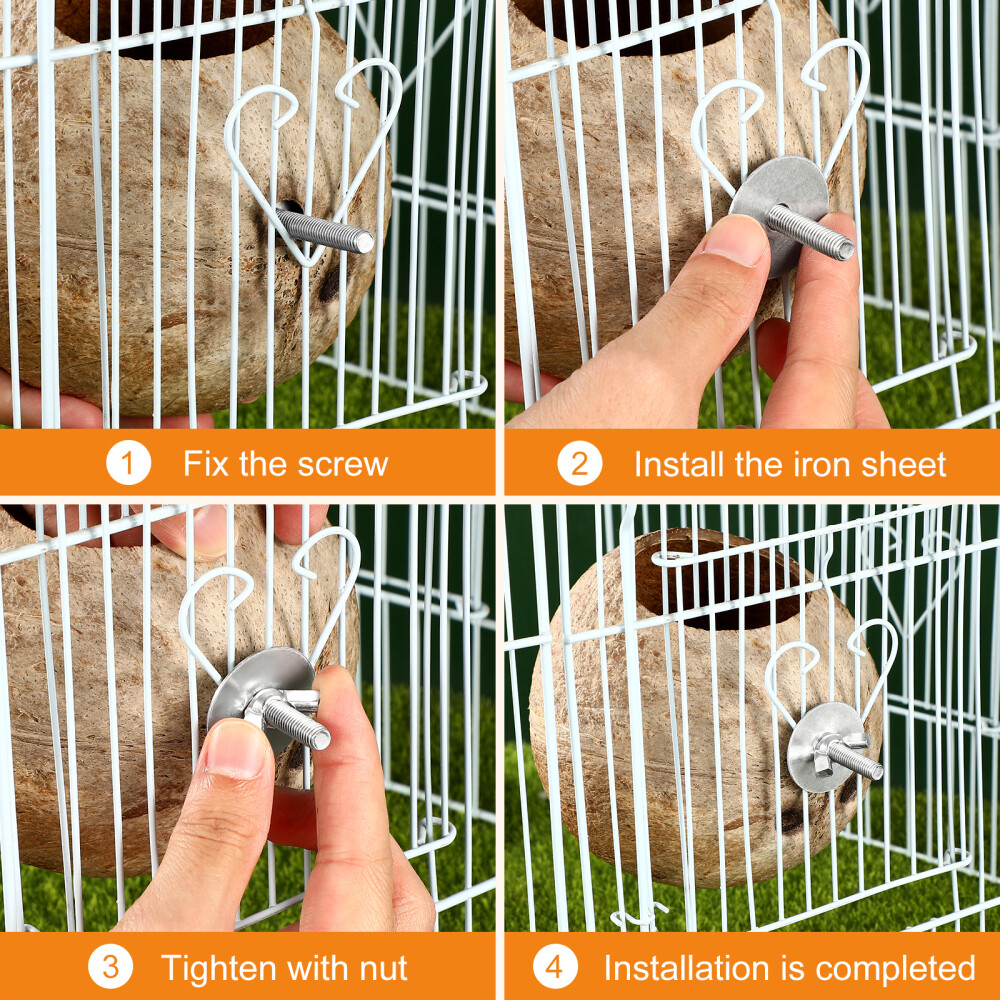 1 Fix the screw

2 Install the iron sheet

3 Tighten with nut

4 Installation is completed