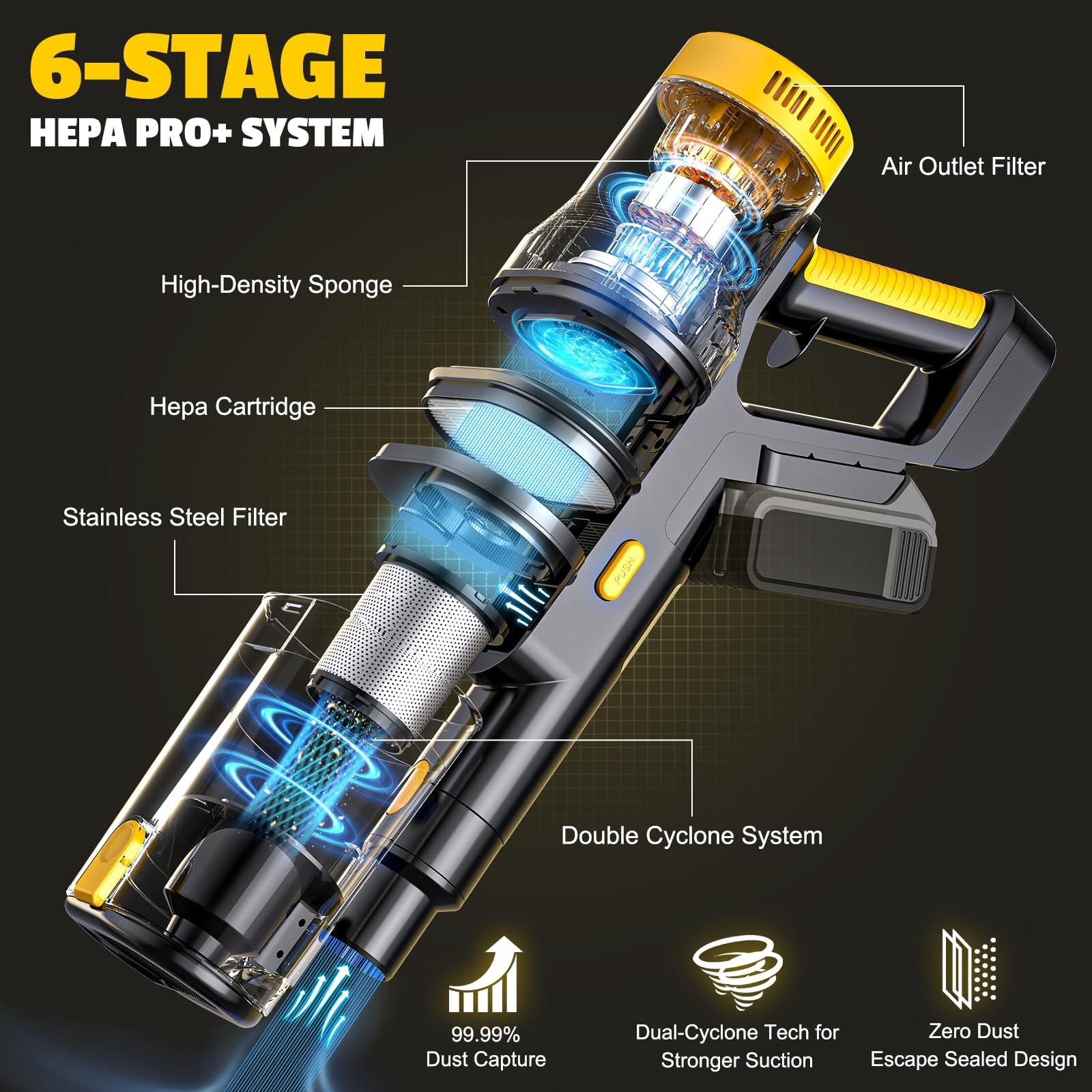 6-STAGE
HEPA PRO+ SYSTEM

Air Outlet Filter

High-Density Sponge

Hepa Cartridge

Stainless Steel Filter

PUSH

Double Cyclone System

99.99%
Dust Capture

Dual-Cyclone Tech for
Stronger Suction

Zero Dust
Escape Sealed Design