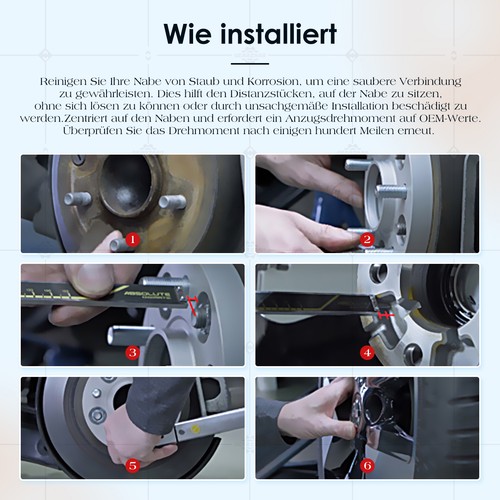 Wie installiert

Reinigen Sie Ihre Nabe von Staub und Korrosion, um eine saubere Verbindung zu gewährleisten. Dies hilft den Distanzstücken, auf der Nabe zu sitzen, ohne sich lösen zu können oder durch unsachgemäße Installation beschädigt zu werden.Zentriert auf den Naben und erfordert ein Anzugsdrehmoment auf OEM-Werte. Überprüfen Sie das Drehmoment nach einigen hundert Meilen erneut.

1

2

ABSOLUTE

3

4

5

6