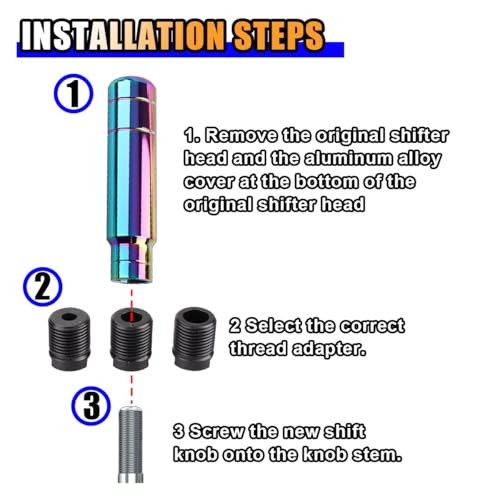 INSTALLATION STEPS

1

1. Remove the original shifter head and the aluminum alloy cover at the bottom of the original shifter head

2

2 Select the correct thread adapter.

3

3 Screw the new shift knob onto the knob stem.