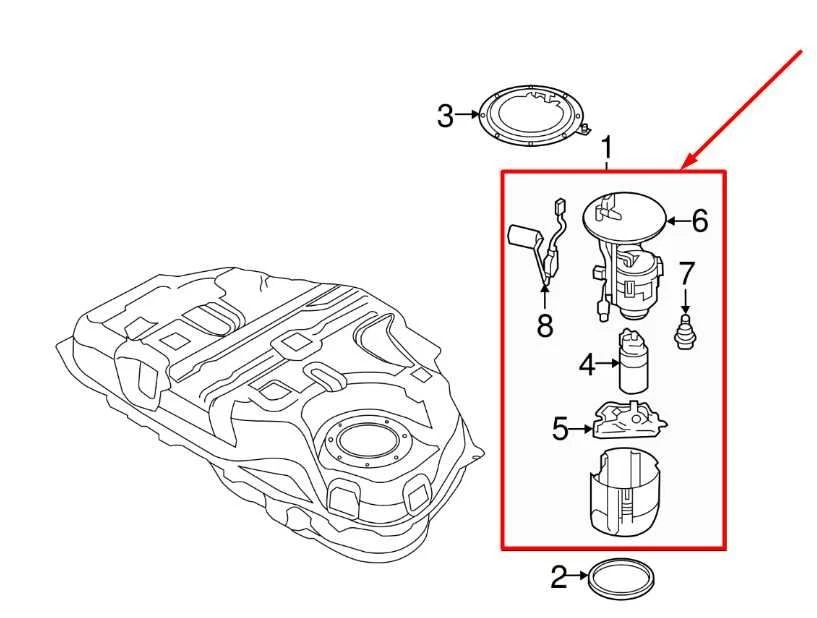 3
1
6
7
8
4
5
2