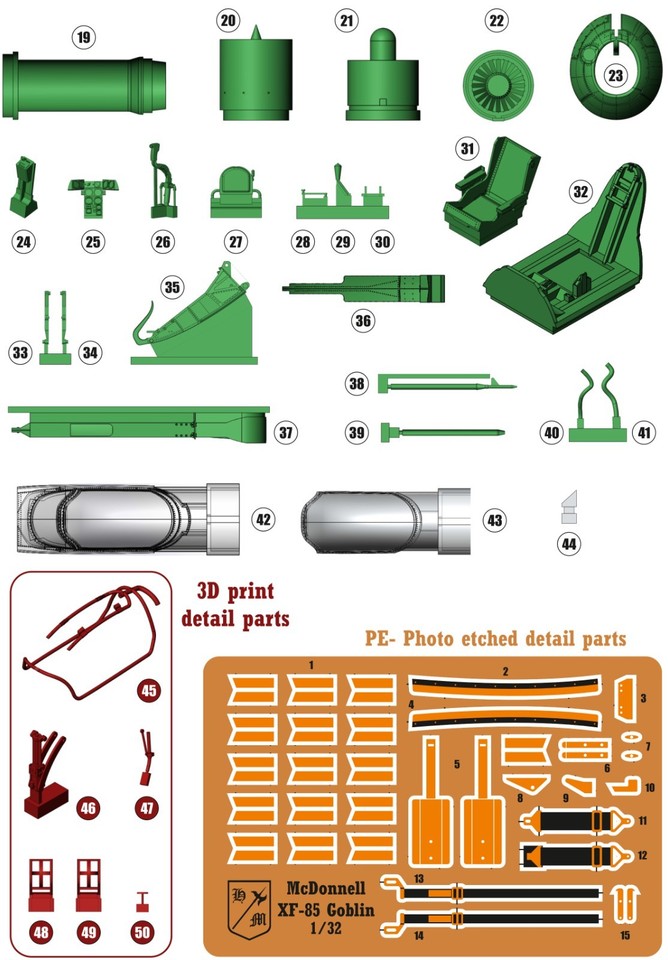 19
20
21
22
23
24
25
26
27
28
29
30
31
32
33
34
35
36
37
38
39
40
41
42
43
44

3D print detail parts

45
46
47
48
49
50

PE- Photo etched detail parts

1
2
3
4
5
6
7
8
9
10
11
12
13
14
15

H M

McDonnell
XF-85 Goblin
1/32