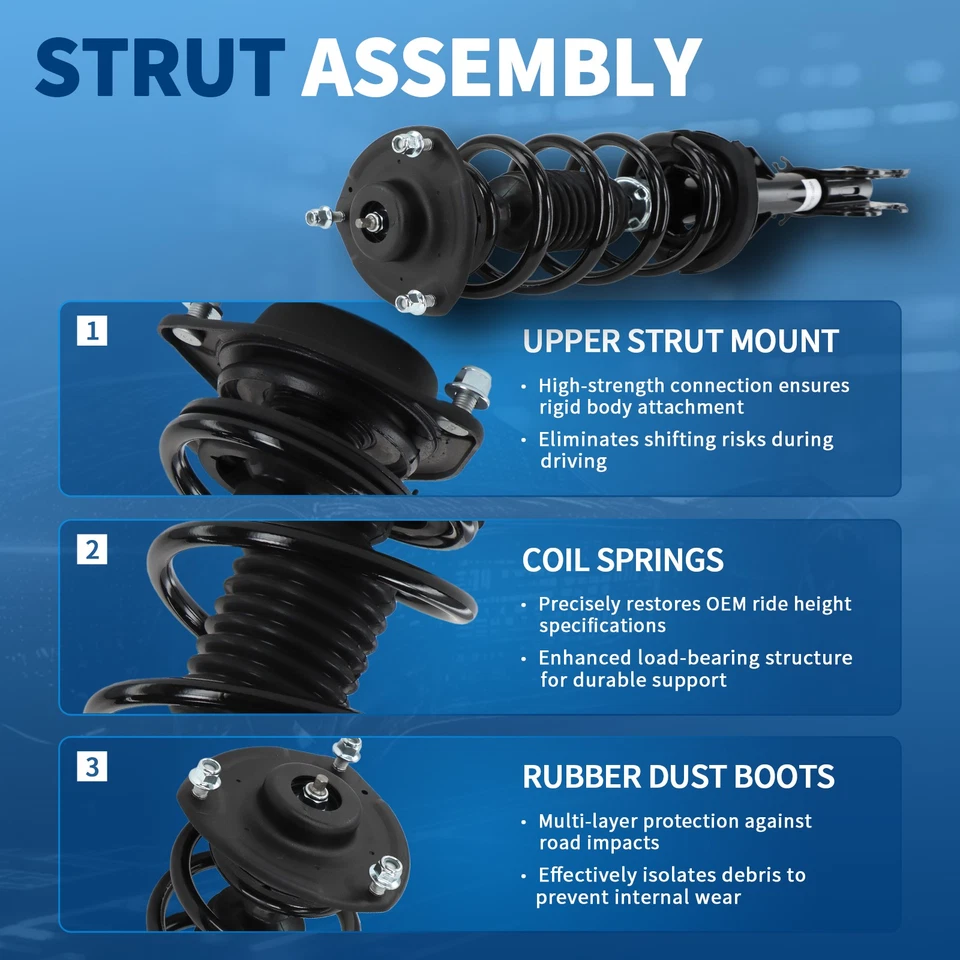 STRUT ASSEMBLY

1

UPPER STRUT MOUNT

• High-strength connection ensures rigid body attachment

• Eliminates shifting risks during driving

2

COIL SPRINGS

• Precisely restores OEM ride height specifications

• Enhanced load-bearing structure for durable support

3

RUBBER DUST BOOTS

• Multi-layer protection against road impacts

• Effectively isolates debris to prevent internal wear